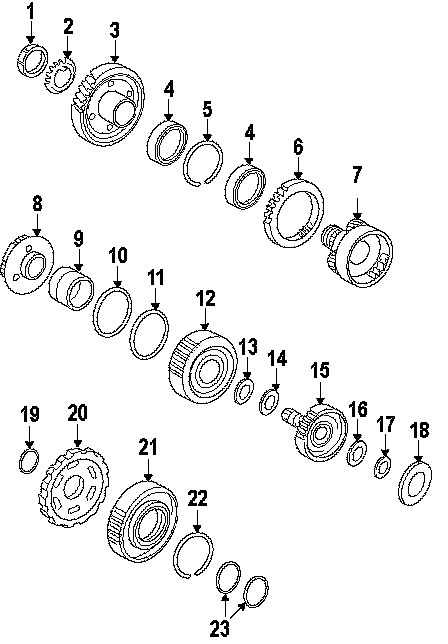 1
2
3
4
5
4
6
7
8
9
10
11
12
13
14
15
16
17
18
19
20
21
22
23