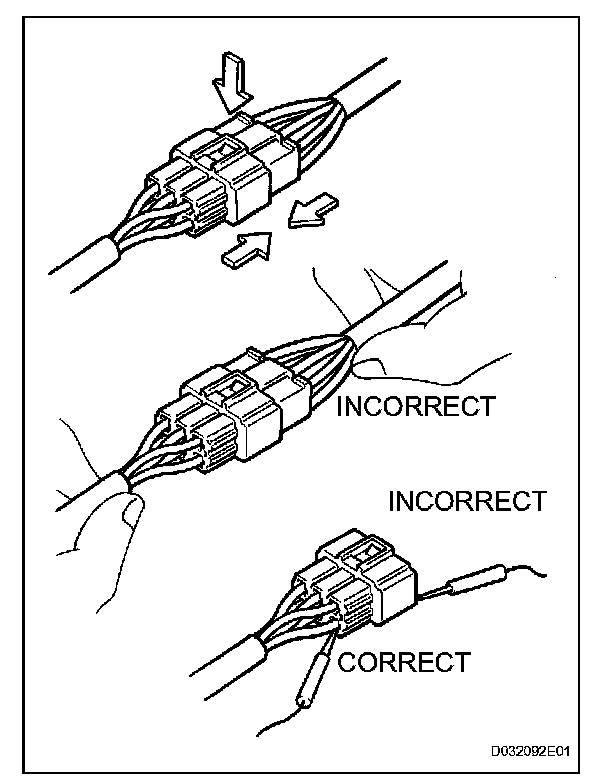 INCORRECT

INCORRECT

CORRECT

D032092E01