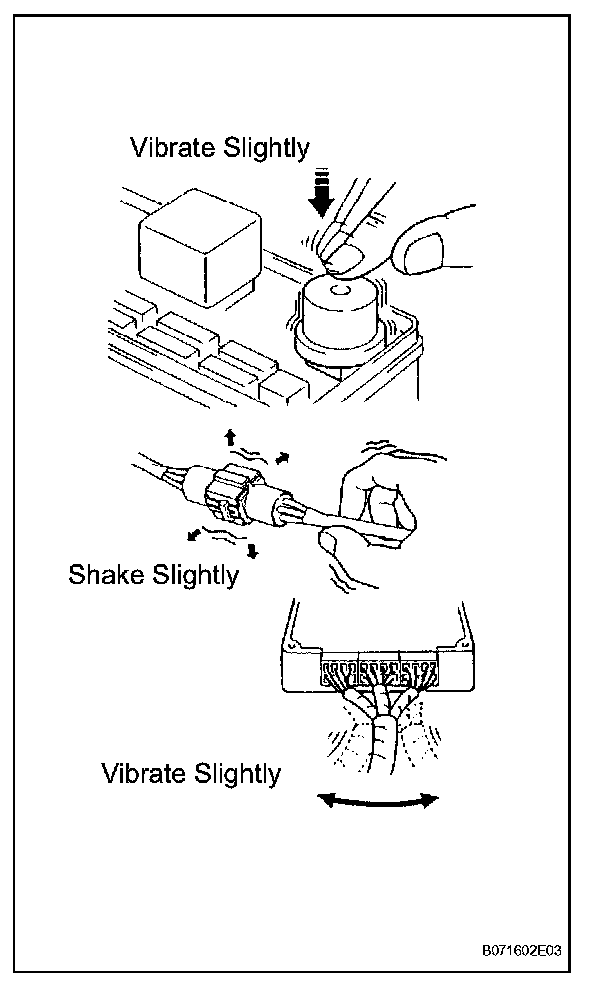 Vibrate Slightly

Shake Slightly

Vibrate Slightly

B071602E03