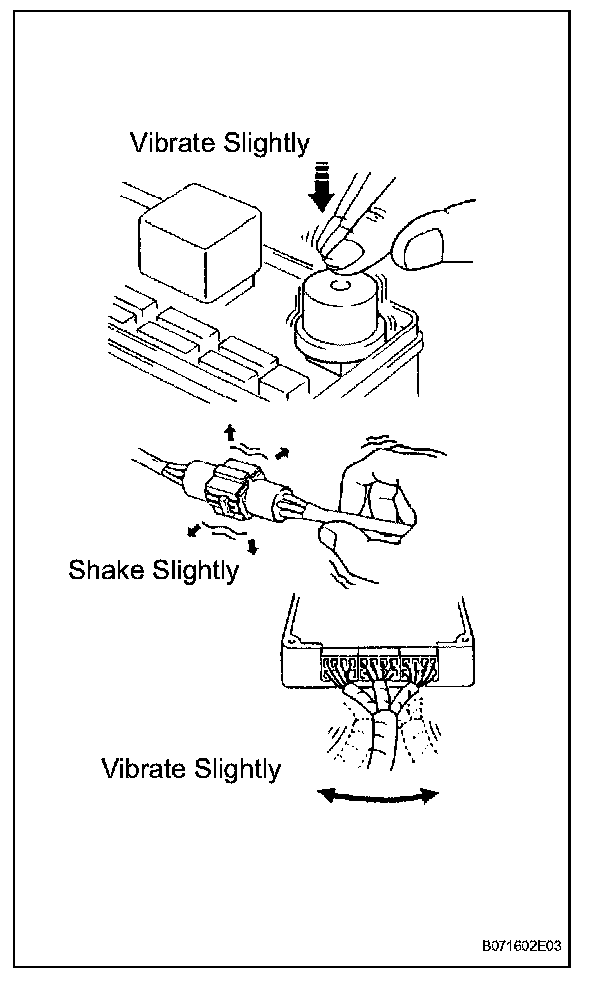 Vibrate Slightly

Shake Slightly

Vibrate Slightly

B071602E03