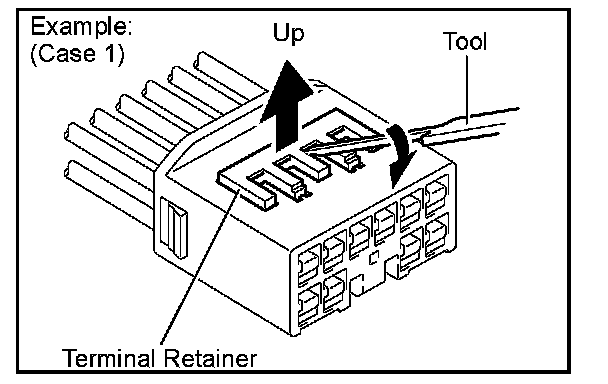 Example:
(Case 1)

Up

Tool

Terminal Retainer