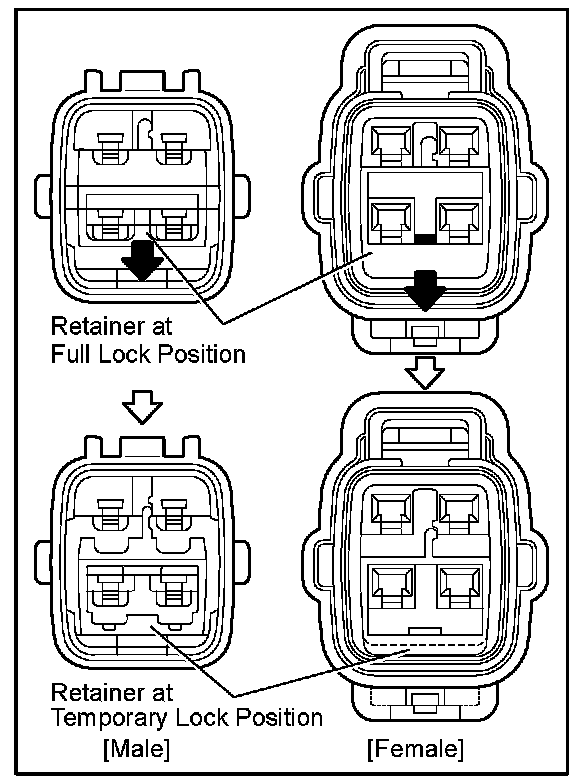 Retainer at
Full Lock Position

Retainer at
Temporary Lock Position

[Male]

[Female]