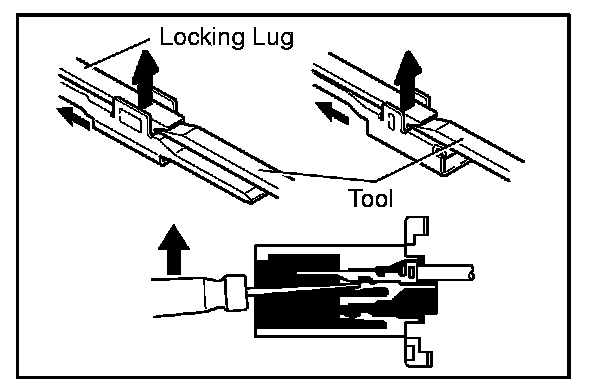 Locking Lug

Tool