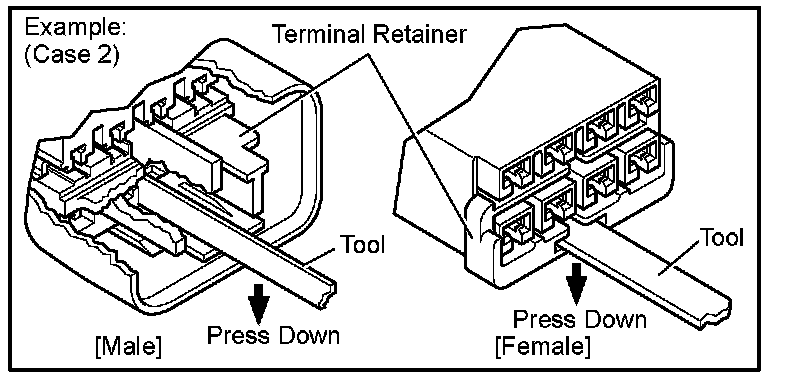 Example:
(Case 2)

Terminal Retainer

Tool

Press Down

[Male]

Tool

Press Down

[Female]