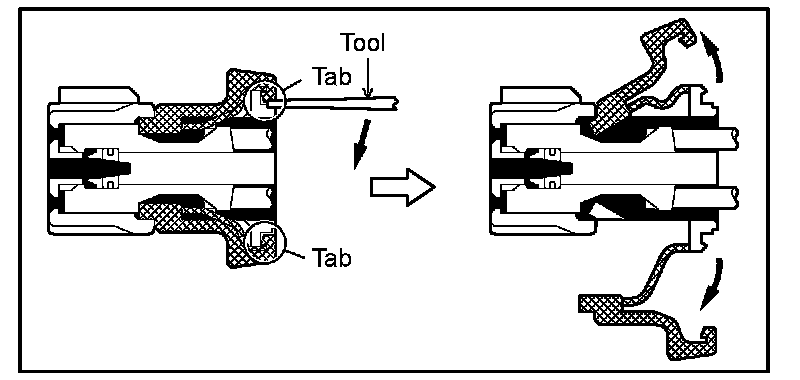 Tool
Tab
Tab