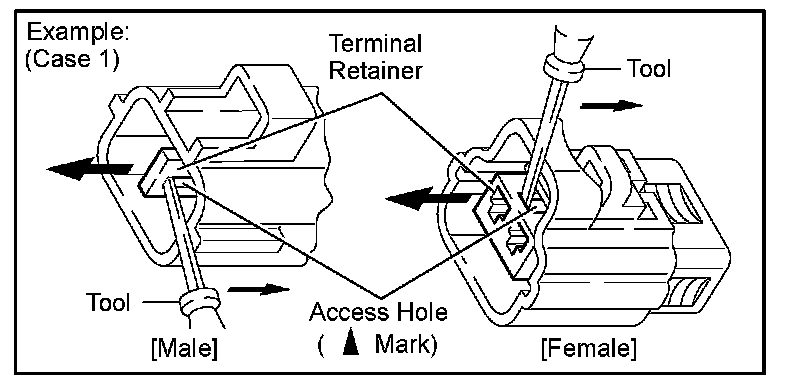 Example:
(Case 1)

Terminal Retainer

Tool

Tool

Access Hole
( ▲ Mark)

[Male]

[Female]