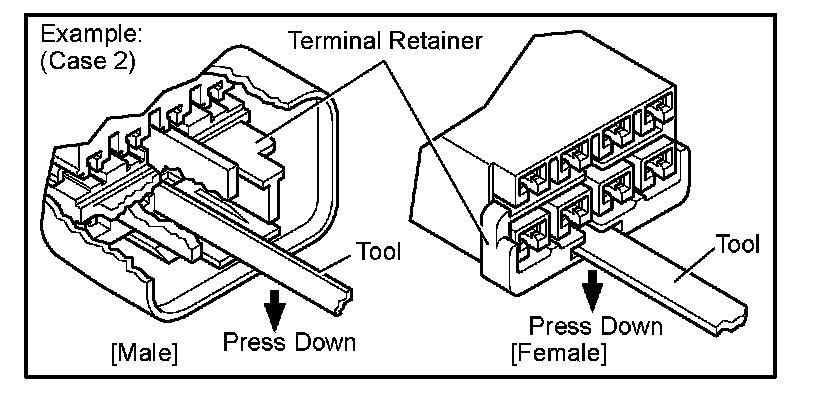 Example:
(Case 2)

Terminal Retainer

Tool

Press Down

[Male]

Tool

Press Down

[Female]