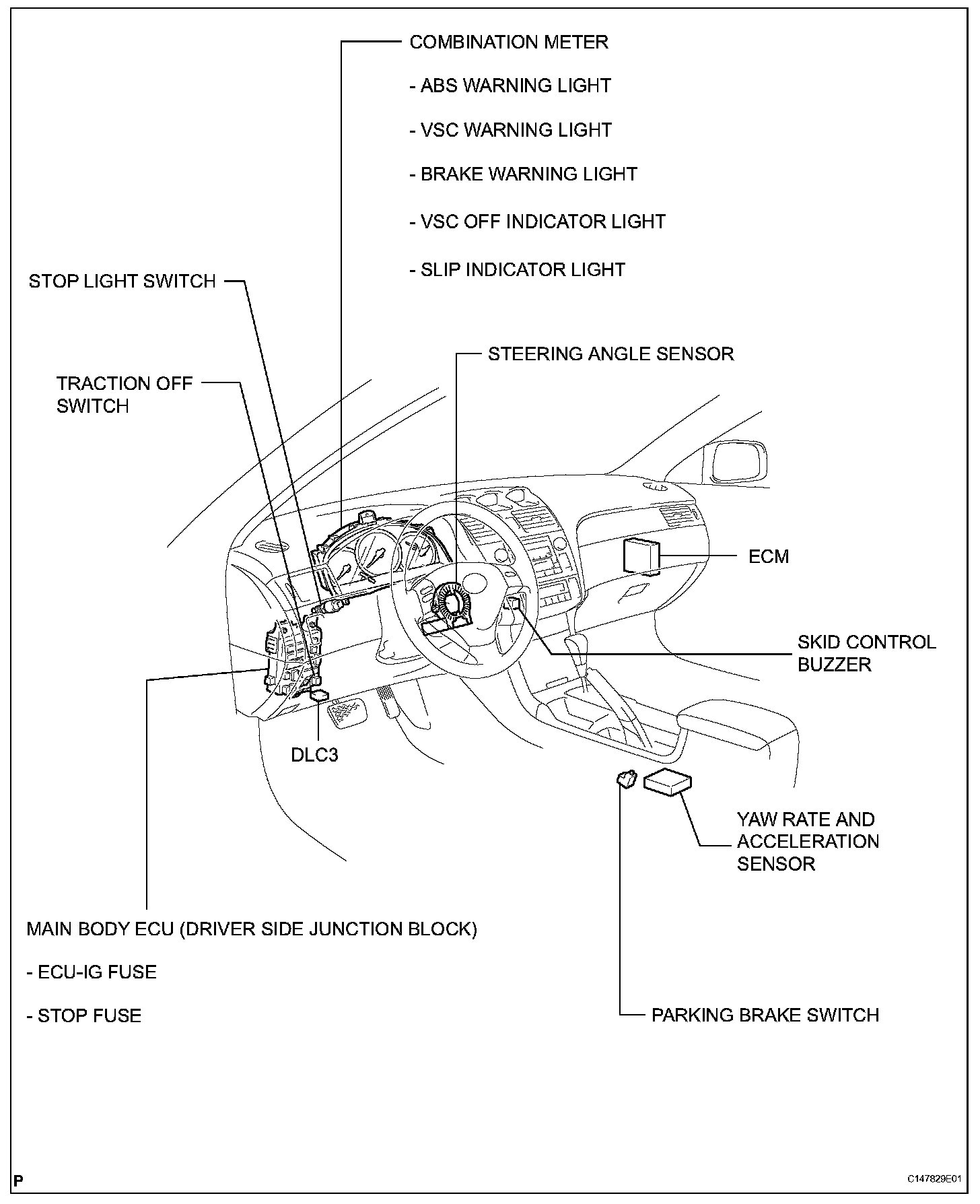 COMBINATION METER

- ABS WARNING LIGHT

- VSC WARNING LIGHT

- BRAKE WARNING LIGHT

- VSC OFF INDICATOR LIGHT

- SLIP INDICATOR LIGHT

STOP LIGHT SWITCH

STEERING ANGLE SENSOR

TRACTION OFF SWITCH

ECM

SKID CONTROL BUZZER

DLC3

YAW RATE AND ACCELERATION SENSOR

MAIN BODY ECU (DRIVER SIDE JUNCTION BLOCK)

- ECU-IG FUSE

- STOP FUSE

PARKING BRAKE SWITCH

P

C147829E01