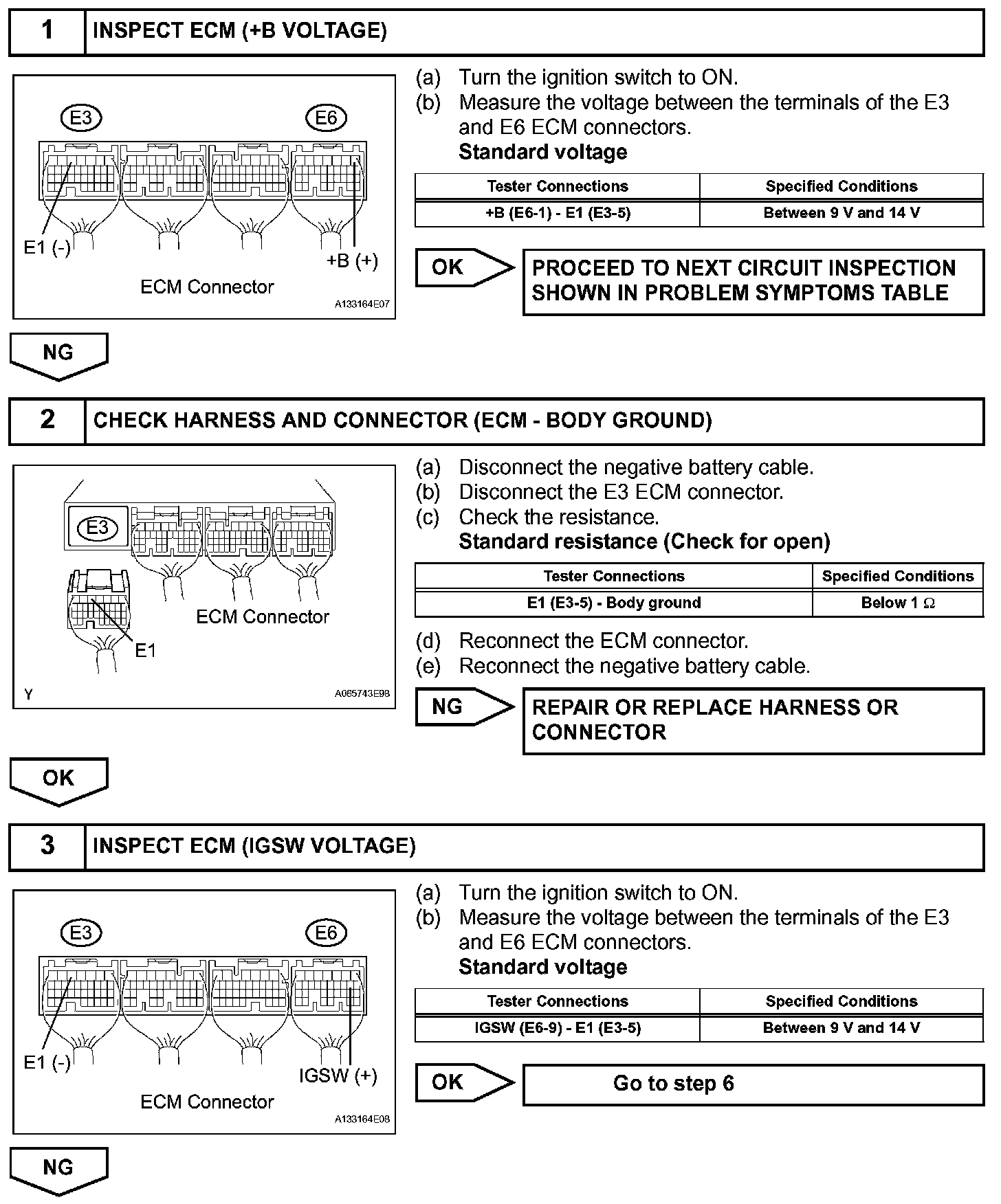 1 INSPECT ECM (+B VOLTAGE)

E3 E6

E1 (-)

+B (+)

ECM Connector

A133164E07

(a) Turn the ignition switch to ON.
(b) Measure the voltage between the terminals of the E3 and E6 ECM connectors.
Standard voltage

| Tester Connections | Specified Conditions |
|---|---|
| +B (E6-1) - E1 (E3-5) | Between 9 V and 14 V |

OK

PROCEED TO NEXT CIRCUIT INSPECTION SHOWN IN PROBLEM SYMPTOMS TABLE

NG

2 CHECK HARNESS AND CONNECTOR (ECM - BODY GROUND)

E3

ECM Connector

E1

Y

A065743E98

(a) Disconnect the negative battery cable.
(b) Disconnect the E3 ECM connector.
(c) Check the resistance.
Standard resistance (Check for open)

| Tester Connections | Specified Conditions |
|---|---|
| E1 (E3-5) - Body ground | Below 1 $\Omega$ |

(d) Reconnect the ECM connector.
(e) Reconnect the negative battery cable.

NG

REPAIR OR REPLACE HARNESS OR CONNECTOR

OK

3 INSPECT ECM (IGSW VOLTAGE)

E3 E6

E1 (-)

IGSW (+)

ECM Connector

A133164E08

(a) Turn the ignition switch to ON.
(b) Measure the voltage between the terminals of the E3 and E6 ECM connectors.
Standard voltage

| Tester Connections | Specified Conditions |
|---|---|
| IGSW (E6-9) - E1 (E3-5) | Between 9 V and 14 V |

OK

Go to step 6

NG