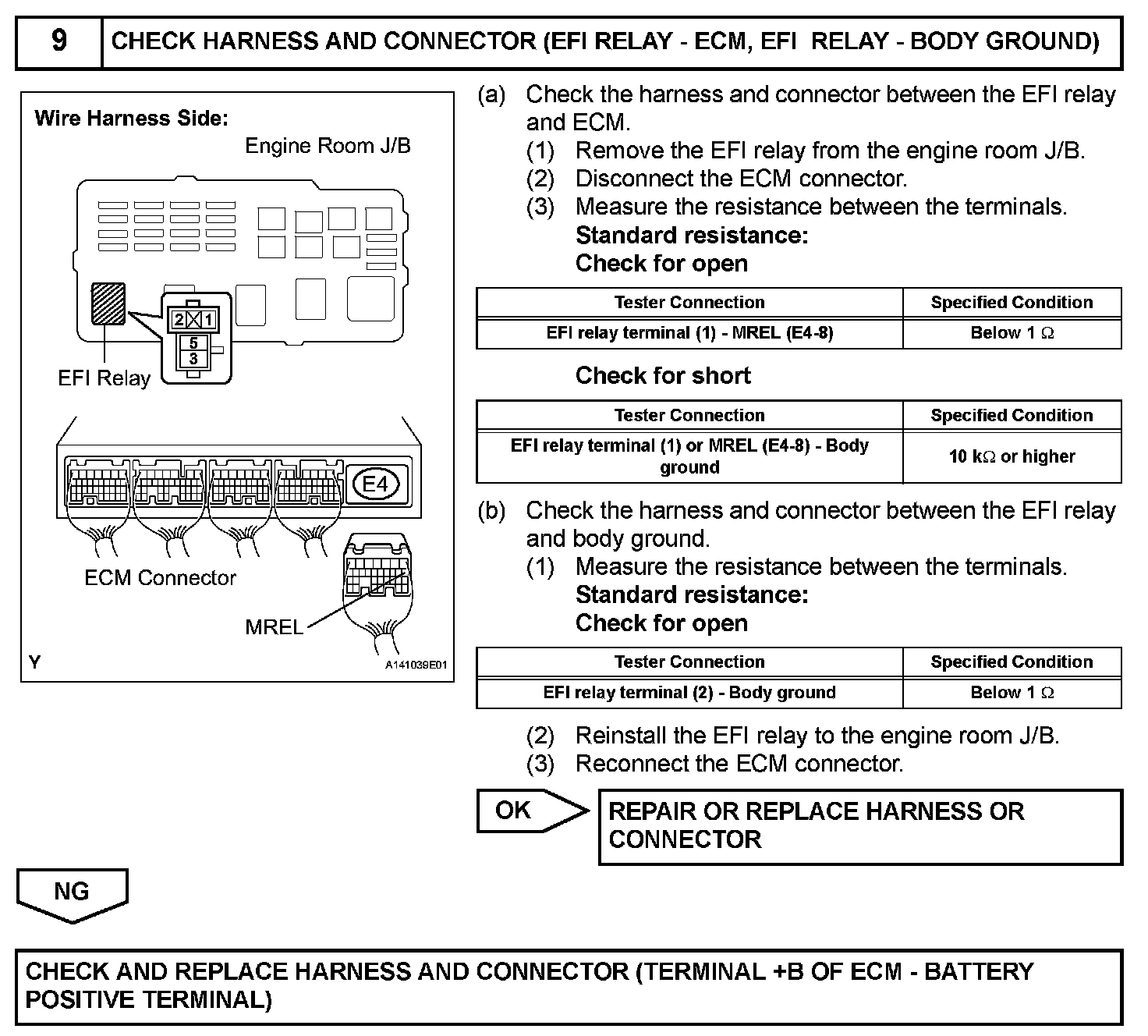 9 CHECK HARNESS AND CONNECTOR (EFI RELAY - ECM, EFI RELAY - BODY GROUND)

Wire Harness Side:

Engine Room J/B

2 1
5
3

EFI Relay

E4

ECM Connector

MREL

Y

A141039E01

(a) Check the harness and connector between the EFI relay and ECM.
(1) Remove the EFI relay from the engine room J/B.
(2) Disconnect the ECM connector.
(3) Measure the resistance between the terminals.
Standard resistance:
Check for open

| Tester Connection | Specified Condition |
|---|---|
| EFI relay terminal (1) - MREL (E4-8) | Below 1 $\Omega$ |

Check for short

| Tester Connection | Specified Condition |
|---|---|
| EFI relay terminal (1) or MREL (E4-8) - Body ground | 10 k$\Omega$ or higher |

(b) Check the harness and connector between the EFI relay and body ground.
(1) Measure the resistance between the terminals.
Standard resistance:
Check for open

| Tester Connection | Specified Condition |
|---|---|
| EFI relay terminal (2) - Body ground | Below 1 $\Omega$ |

(2) Reinstall the EFI relay to the engine room J/B.
(3) Reconnect the ECM connector.

OK

REPAIR OR REPLACE HARNESS OR CONNECTOR

NG

CHECK AND REPLACE HARNESS AND CONNECTOR (TERMINAL +B OF ECM - BATTERY POSITIVE TERMINAL)