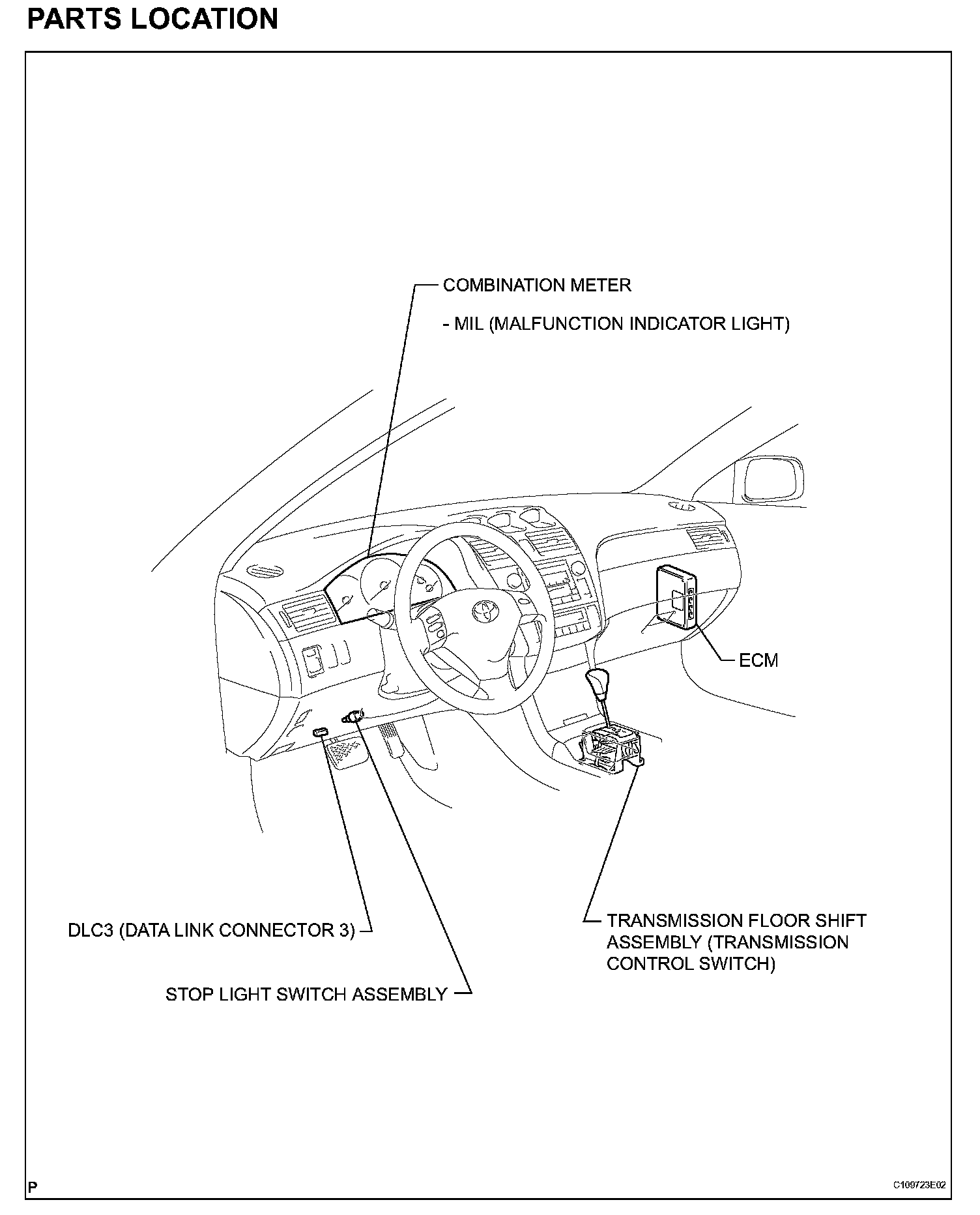 PARTS LOCATION

COMBINATION METER

- MIL (MALFUNCTION INDICATOR LIGHT)

ECM

DLC3 (DATA LINK CONNECTOR 3)

STOP LIGHT SWITCH ASSEMBLY

TRANSMISSION FLOOR SHIFT ASSEMBLY (TRANSMISSION CONTROL SWITCH)

P

C109723E02