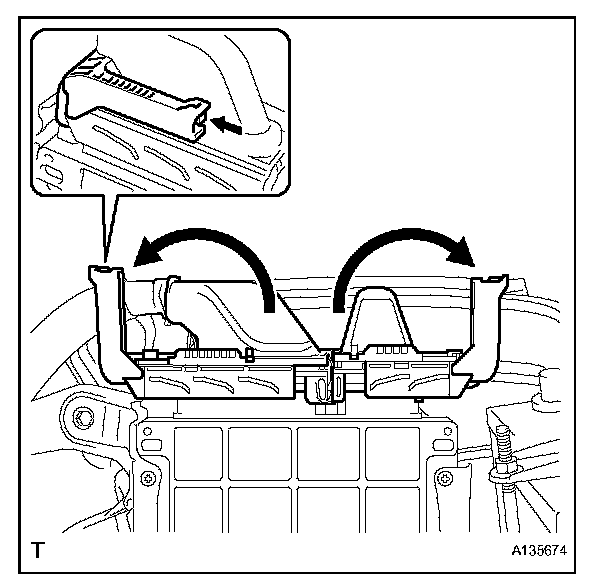 T

A135674