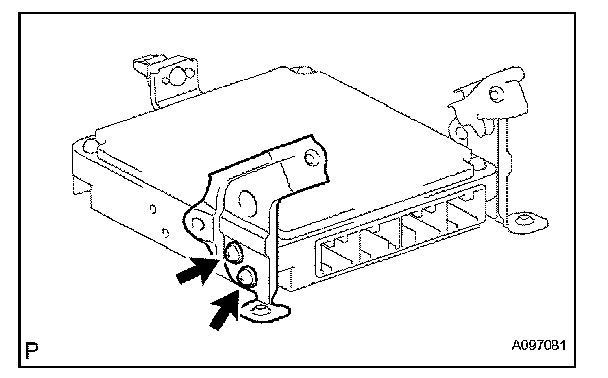 P

A097081