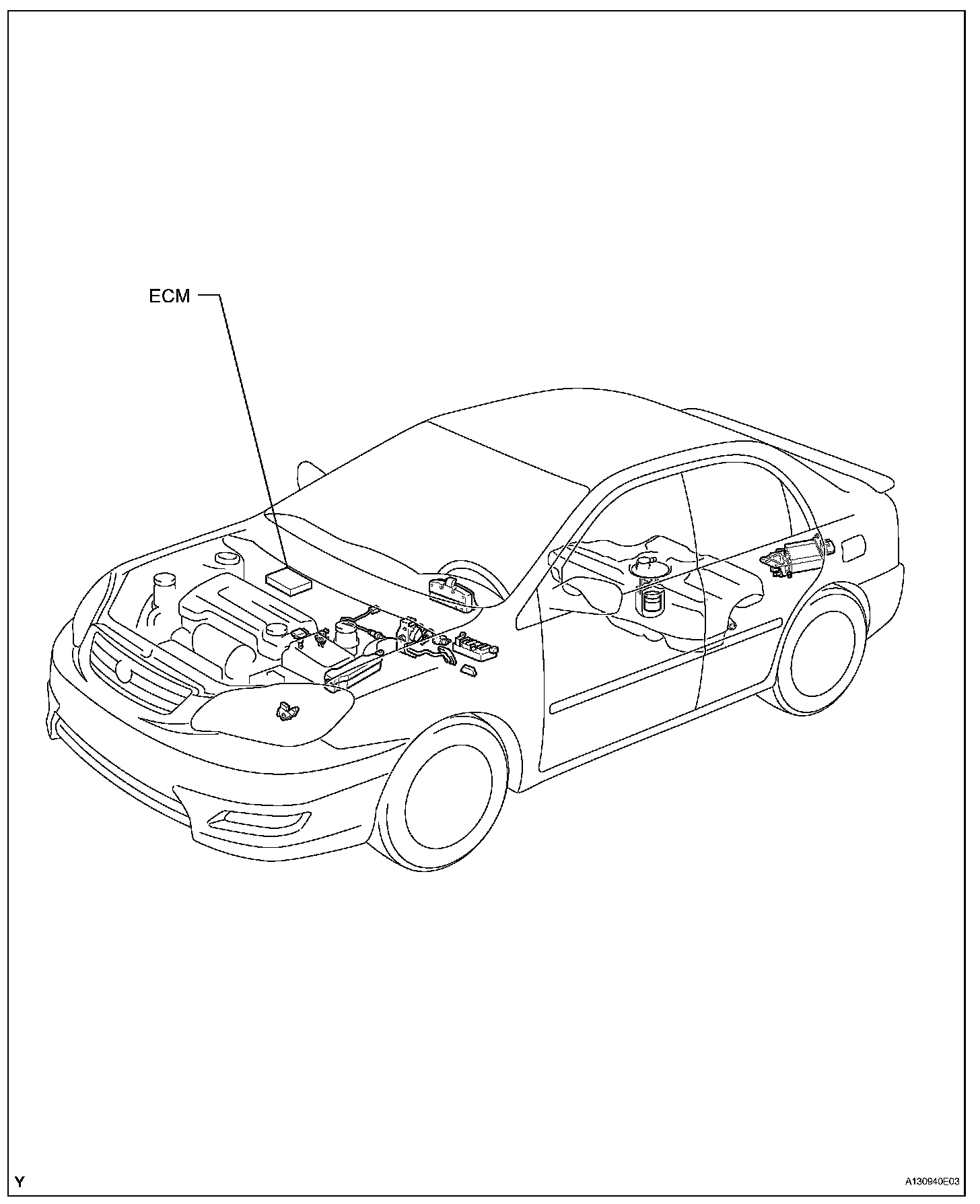 ECM

Y

A130940E03