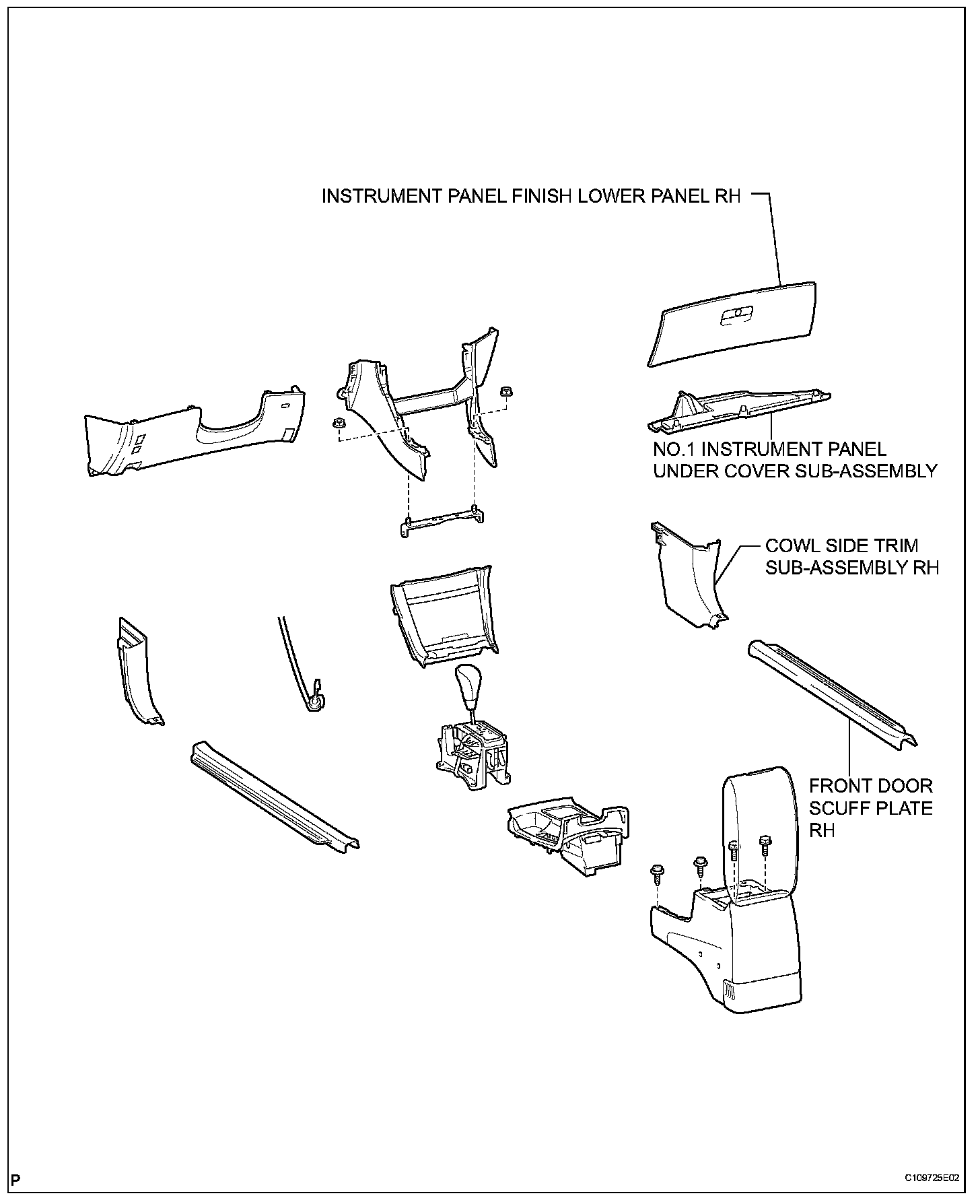 INSTRUMENT PANEL FINISH LOWER PANEL RH

NO.1 INSTRUMENT PANEL UNDER COVER SUB-ASSEMBLY

COWL SIDE TRIM SUB-ASSEMBLY RH

FRONT DOOR SCUFF PLATE RH

P

C109725E02