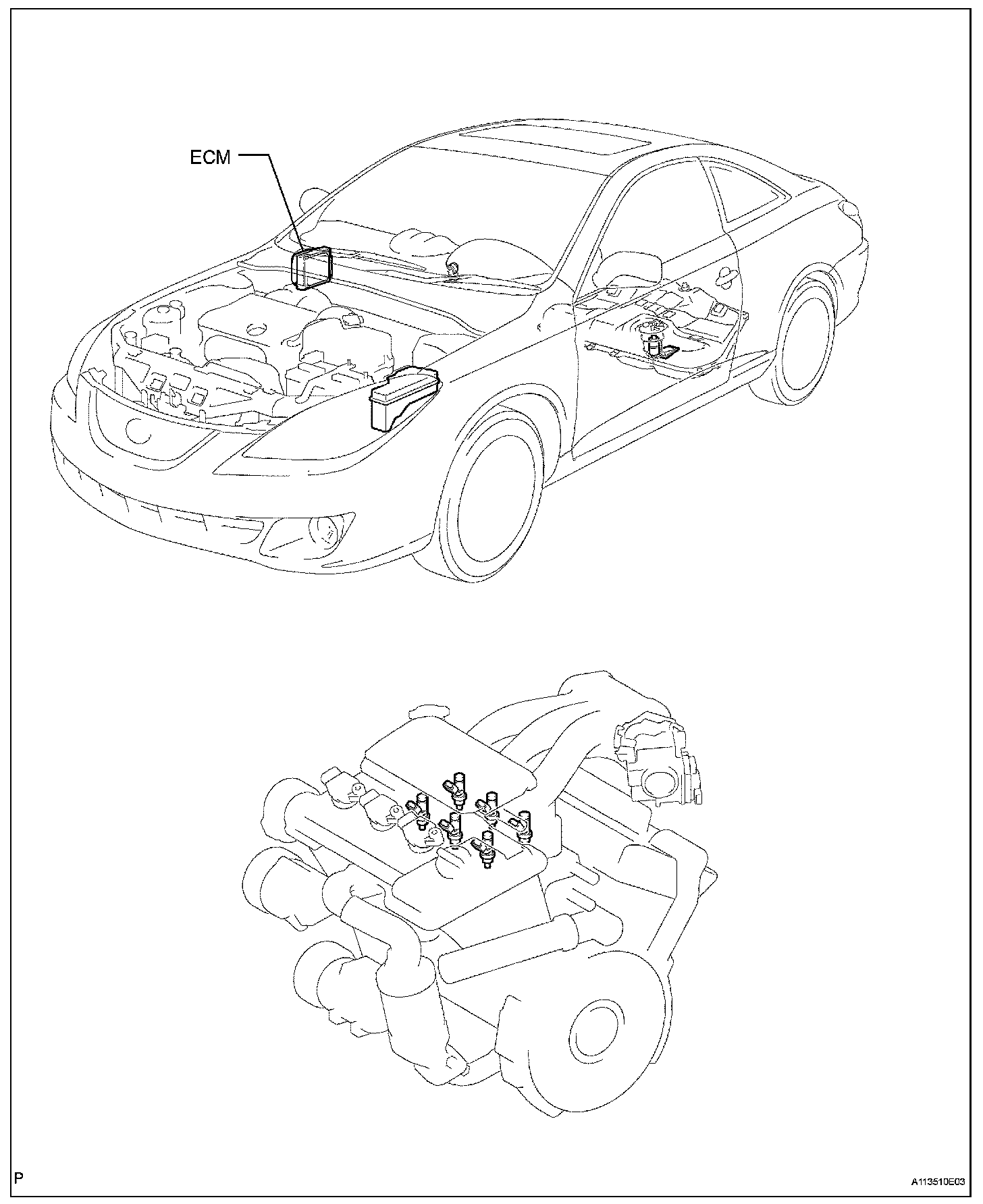 ECM

P

A113510E03