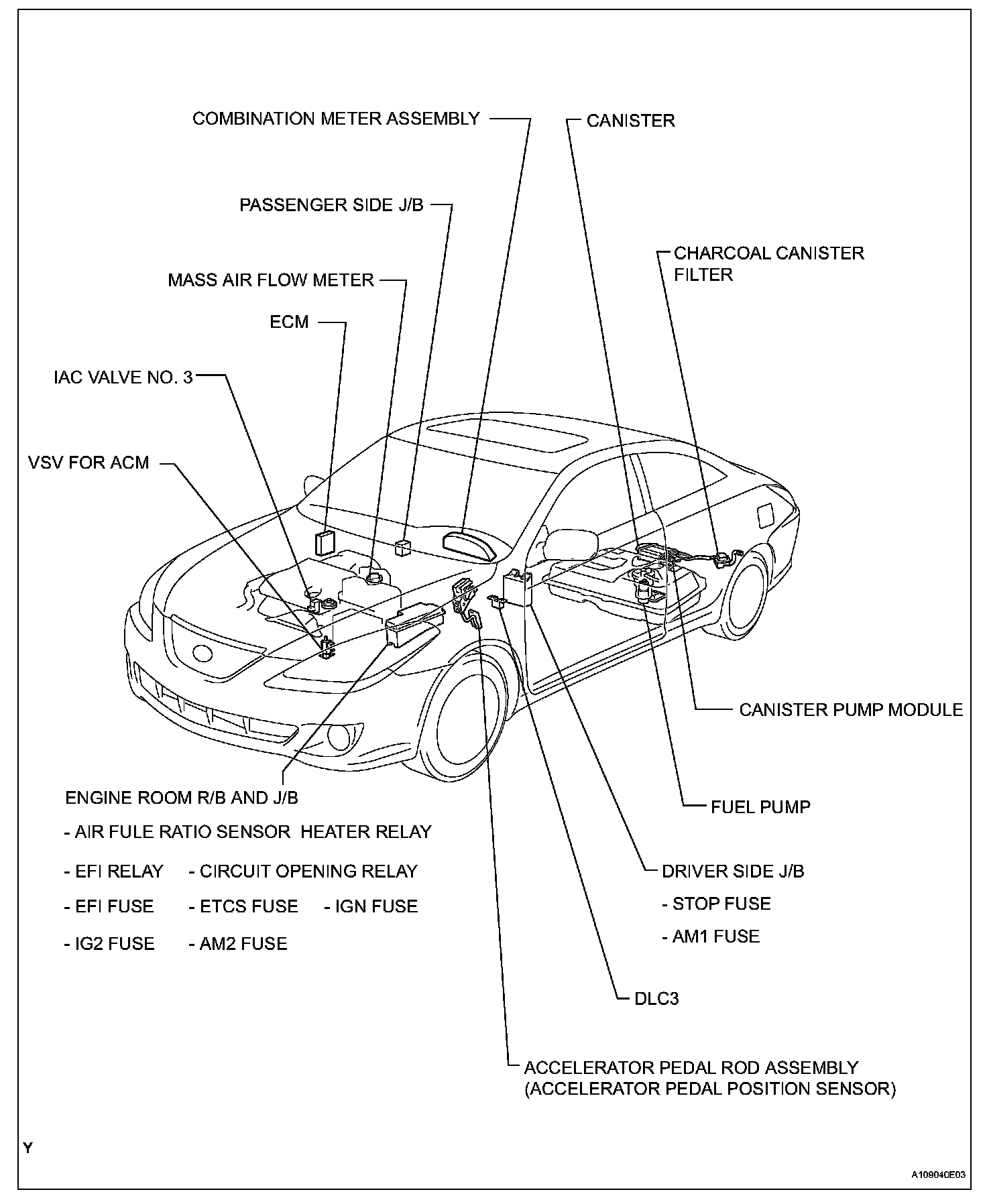 COMBINATION METER ASSEMBLY

CANISTER

PASSENGER SIDE J/B

CHARCOAL CANISTER FILTER

MASS AIR FLOW METER

ECM

IAC VALVE NO. 3

VSV FOR ACM

CANISTER PUMP MODULE

ENGINE ROOM R/B AND J/B

- AIR FULE RATIO SENSOR HEATER RELAY

- EFI RELAY - CIRCUIT OPENING RELAY

- EFI FUSE - ETCS FUSE - IGN FUSE

- IG2 FUSE - AM2 FUSE

FUEL PUMP

DRIVER SIDE J/B

- STOP FUSE

- AM1 FUSE

DLC3

ACCELERATOR PEDAL ROD ASSEMBLY (ACCELERATOR PEDAL POSITION SENSOR)

Y

A109040E03