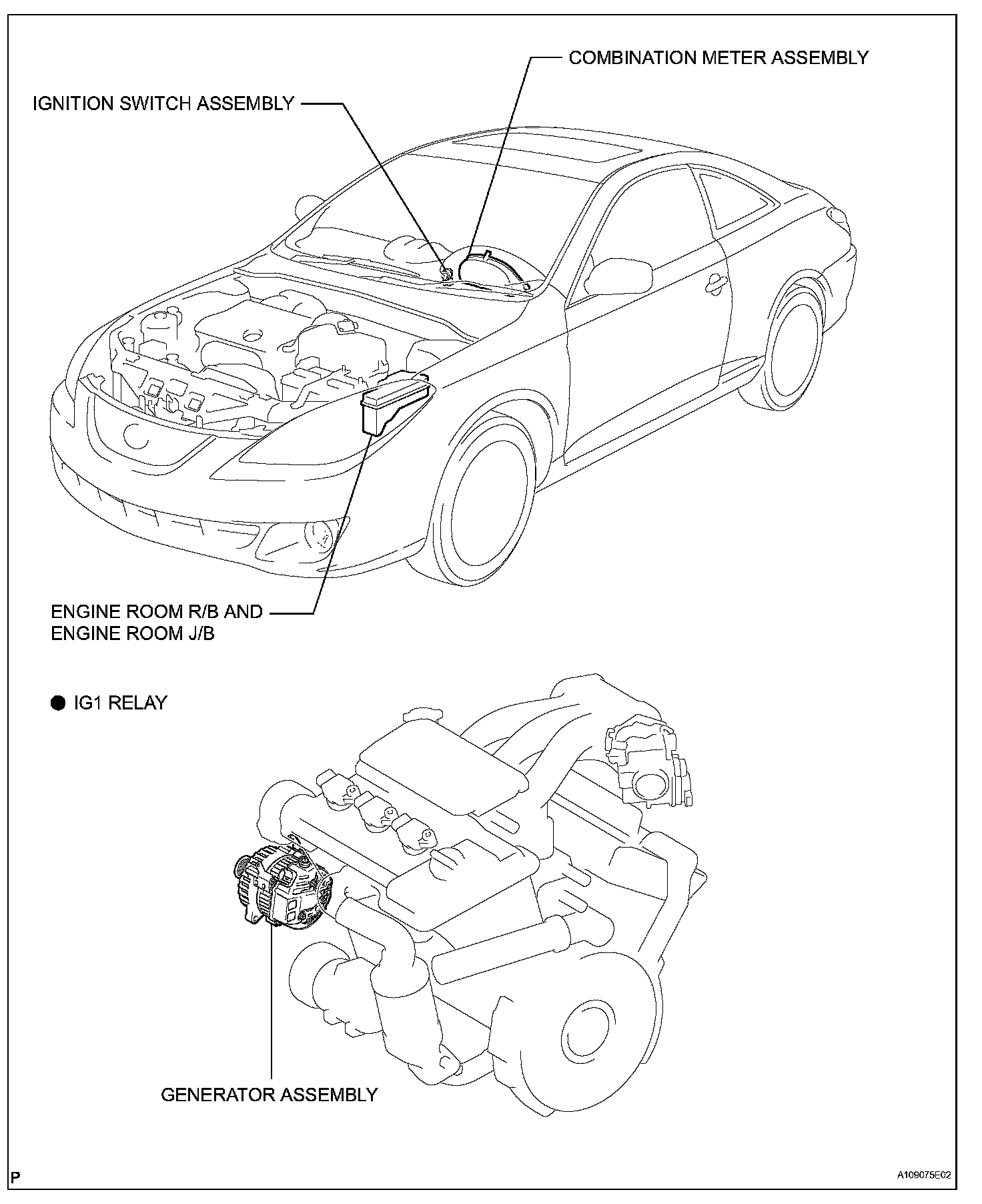 COMBINATION METER ASSEMBLY

IGNITION SWITCH ASSEMBLY

ENGINE ROOM R/B AND
ENGINE ROOM J/B

● IG1 RELAY

GENERATOR ASSEMBLY

P

A109075E02