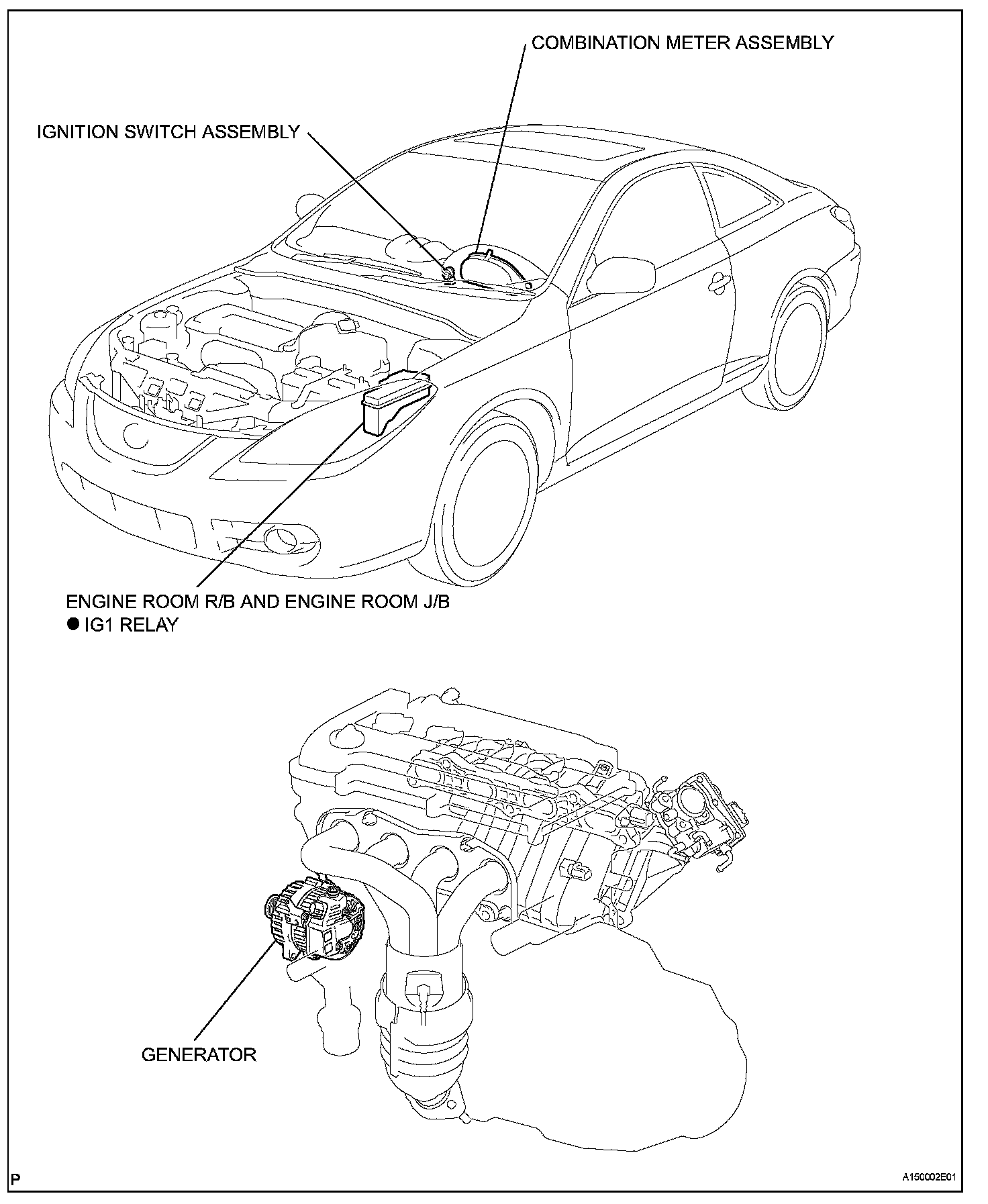 COMBINATION METER ASSEMBLY

IGNITION SWITCH ASSEMBLY

ENGINE ROOM R/B AND ENGINE ROOM J/B
● IG1 RELAY

GENERATOR

P

A150002E01