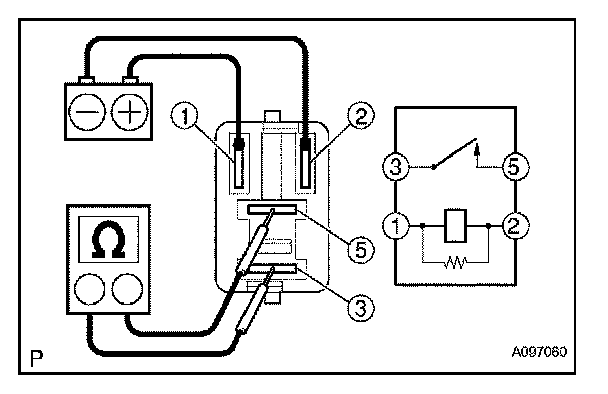 −
+
1
2
Ω
5
3
3
5
1
2
P
A097060