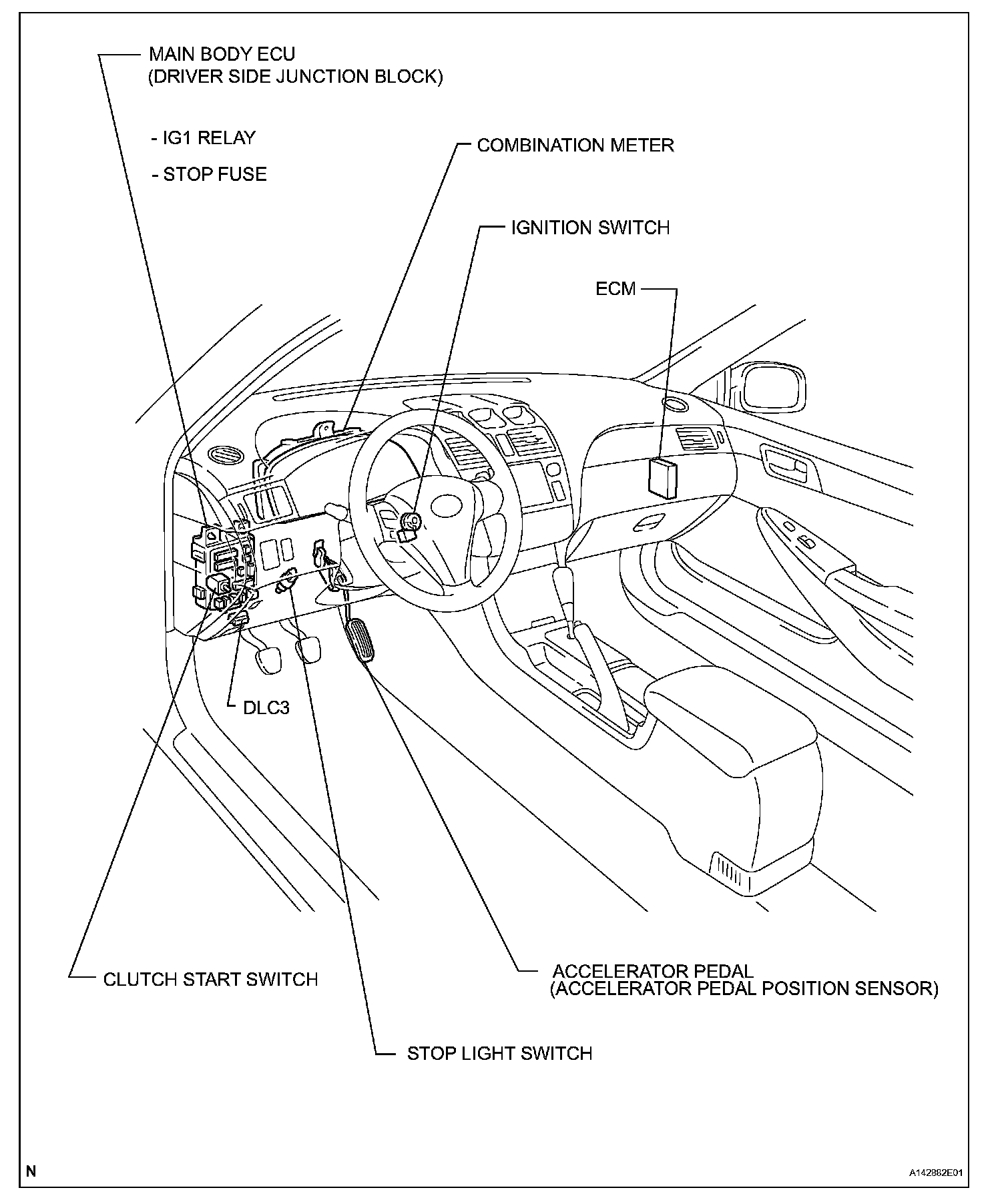 MAIN BODY ECU
(DRIVER SIDE JUNCTION BLOCK)

- IG1 RELAY

- STOP FUSE

COMBINATION METER

IGNITION SWITCH

ECM

DLC3

CLUTCH START SWITCH

ACCELERATOR PEDAL
(ACCELERATOR PEDAL POSITION SENSOR)

STOP LIGHT SWITCH

N

A142882E01