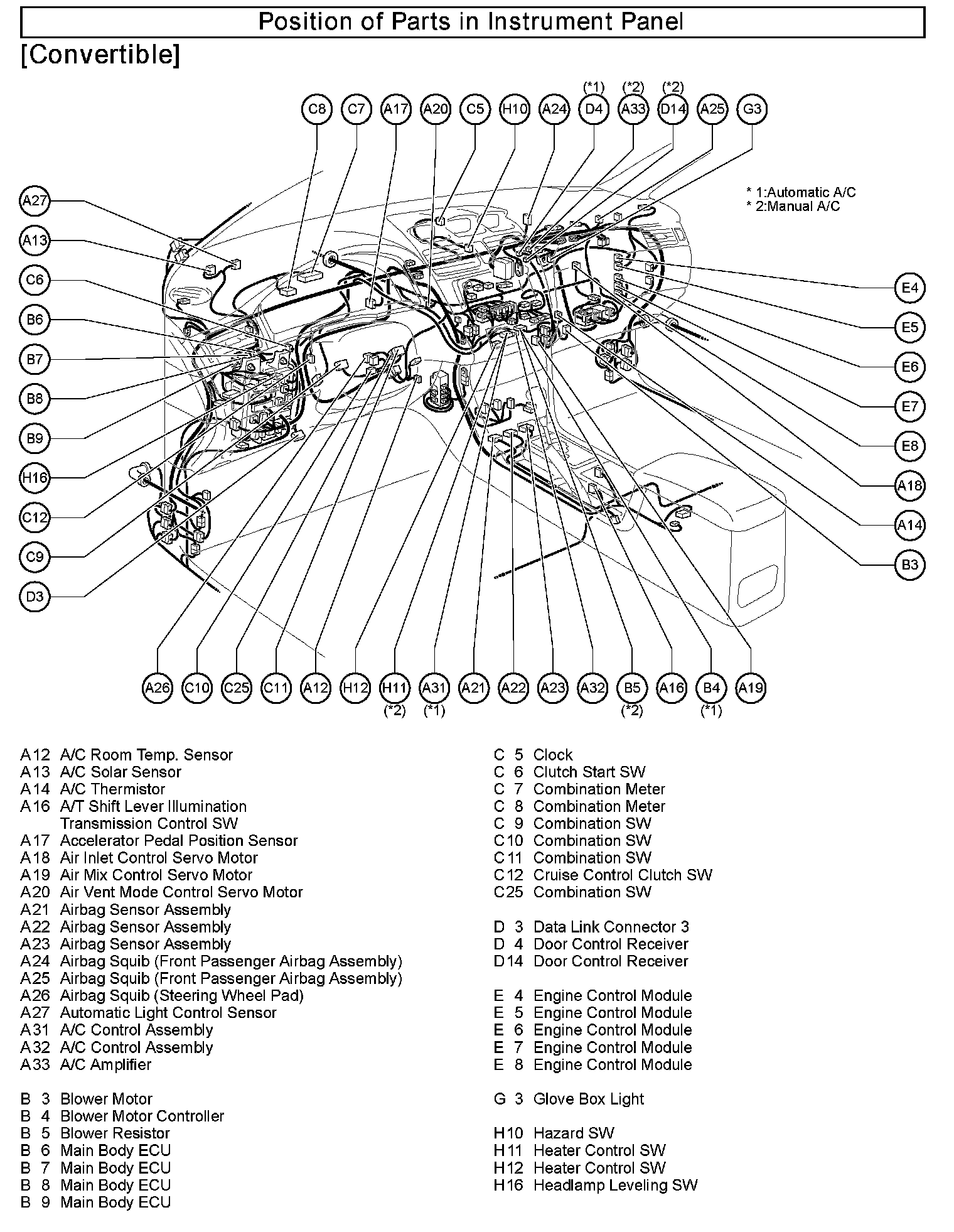 Position of Parts in Instrument Panel

[Convertible]

(*1) (*2) (*2)

C8 C7 A17 A20 C5 H10 A24 D4 A33 D14 A25 G3

* 1:Automatic A/C
* 2:Manual A/C

A27
A13
C6
B6
B7
B8
B9
H16
C12
C9
D3

E4
E5
E6
E7
E8
A18
A14
B3

A26 C10 C25 C11 A12 H12 H11 A31 A21 A22 A23 A32 B5 A16 B4 A19

(*2) (*1) (*2) (*1)

A12 A/C Room Temp. Sensor
A13 A/C Solar Sensor
A14 A/C Thermistor
A16 A/T Shift Lever Illumination
Transmission Control SW
A17 Accelerator Pedal Position Sensor
A18 Air Inlet Control Servo Motor
A19 Air Mix Control Servo Motor
A20 Air Vent Mode Control Servo Motor
A21 Airbag Sensor Assembly
A22 Airbag Sensor Assembly
A23 Airbag Sensor Assembly
A24 Airbag Squib (Front Passenger Airbag Assembly)
A25 Airbag Squib (Front Passenger Airbag Assembly)
A26 Airbag Squib (Steering Wheel Pad)
A27 Automatic Light Control Sensor
A31 A/C Control Assembly
A32 A/C Control Assembly
A33 A/C Amplifier

B 3 Blower Motor
B 4 Blower Motor Controller
B 5 Blower Resistor
B 6 Main Body ECU
B 7 Main Body ECU
B 8 Main Body ECU
B 9 Main Body ECU

C 5 Clock
C 6 Clutch Start SW
C 7 Combination Meter
C 8 Combination Meter
C 9 Combination SW
C10 Combination SW
C11 Combination SW
C12 Cruise Control Clutch SW
C25 Combination SW

D 3 Data Link Connector 3
D 4 Door Control Receiver
D14 Door Control Receiver

E 4 Engine Control Module
E 5 Engine Control Module
E 6 Engine Control Module
E 7 Engine Control Module
E 8 Engine Control Module

G 3 Glove Box Light

H10 Hazard SW
H11 Heater Control SW
H12 Heater Control SW
H16 Headlamp Leveling SW