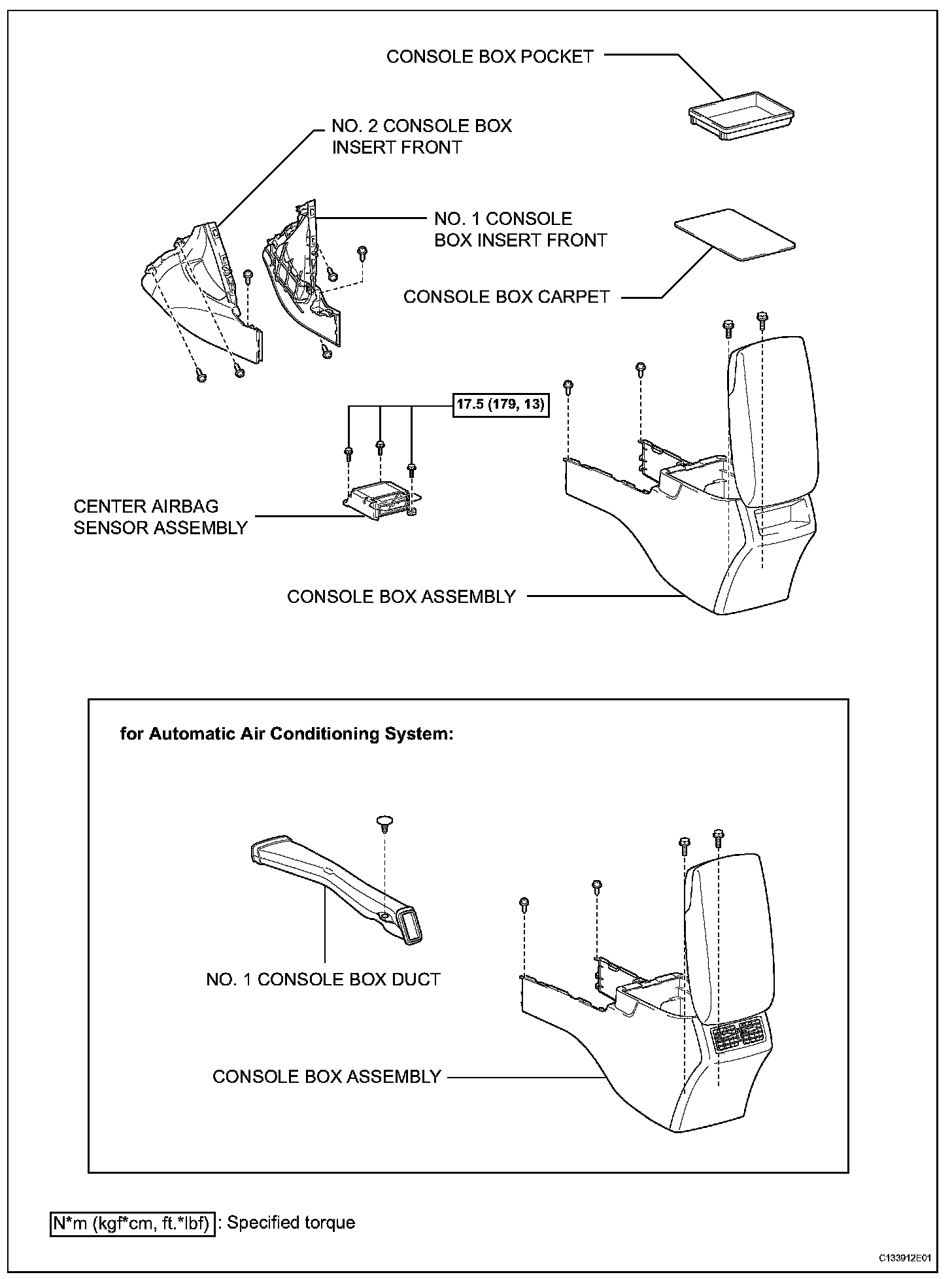 CONSOLE BOX POCKET

NO. 2 CONSOLE BOX INSERT FRONT

NO. 1 CONSOLE BOX INSERT FRONT

CONSOLE BOX CARPET

17.5 (179, 13)

CENTER AIRBAG SENSOR ASSEMBLY

CONSOLE BOX ASSEMBLY

for Automatic Air Conditioning System:

NO. 1 CONSOLE BOX DUCT

CONSOLE BOX ASSEMBLY

N*m (kgf*cm, ft.*lbf) : Specified torque

C133912E01