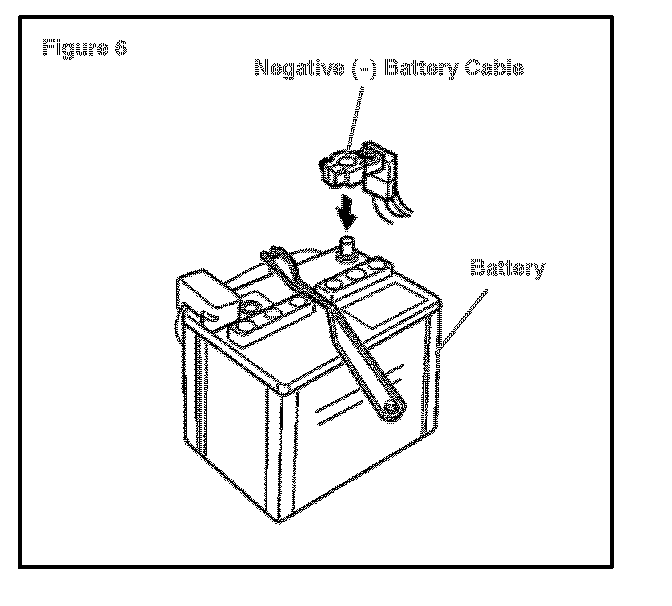 Figure 6

Negative (-) Battery Cable

Battery