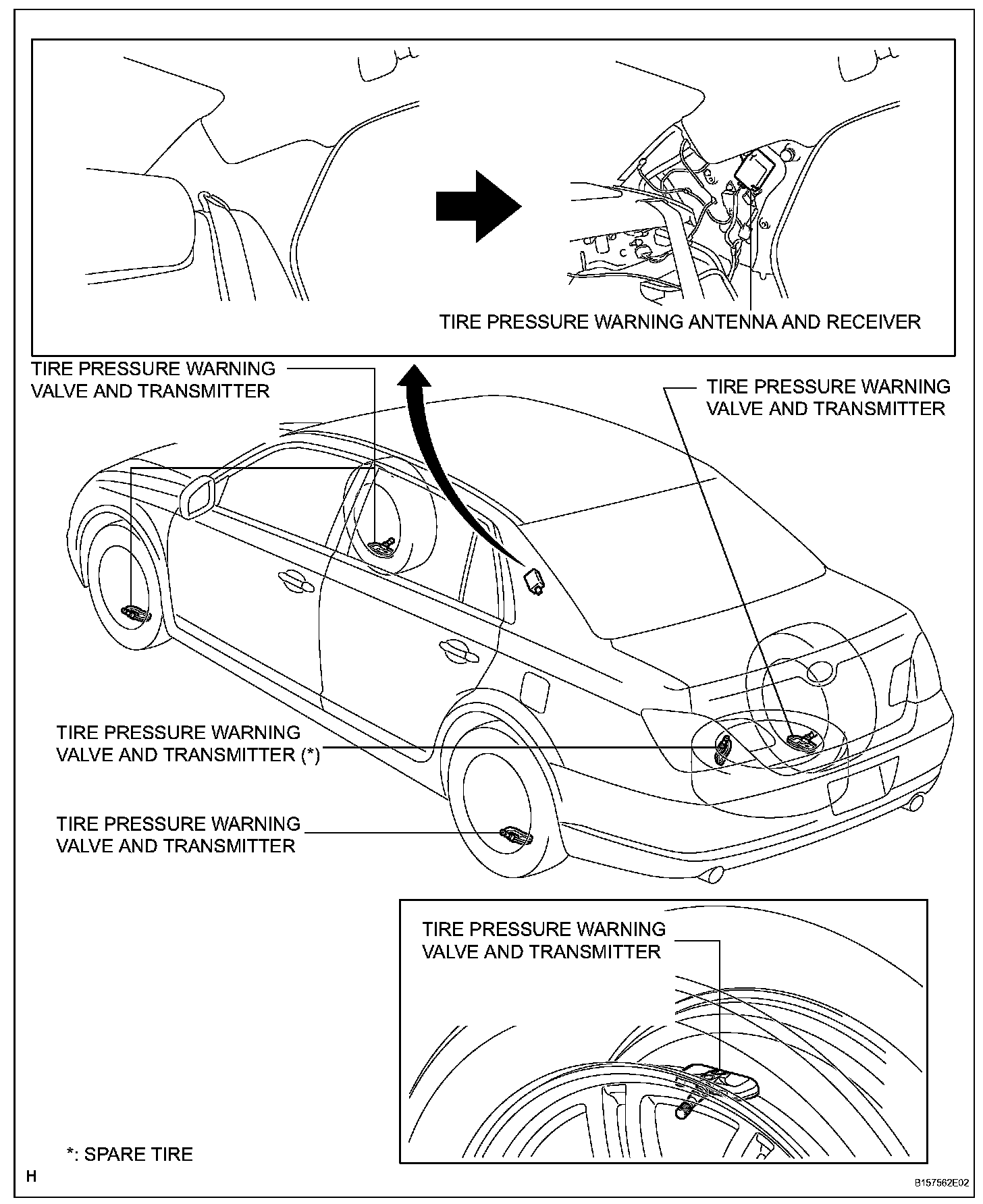 TIRE PRESSURE WARNING ANTENNA AND RECEIVER

TIRE PRESSURE WARNING VALVE AND TRANSMITTER

TIRE PRESSURE WARNING VALVE AND TRANSMITTER

TIRE PRESSURE WARNING VALVE AND TRANSMITTER (*)

TIRE PRESSURE WARNING VALVE AND TRANSMITTER

TIRE PRESSURE WARNING VALVE AND TRANSMITTER

*: SPARE TIRE

H

B157562E02