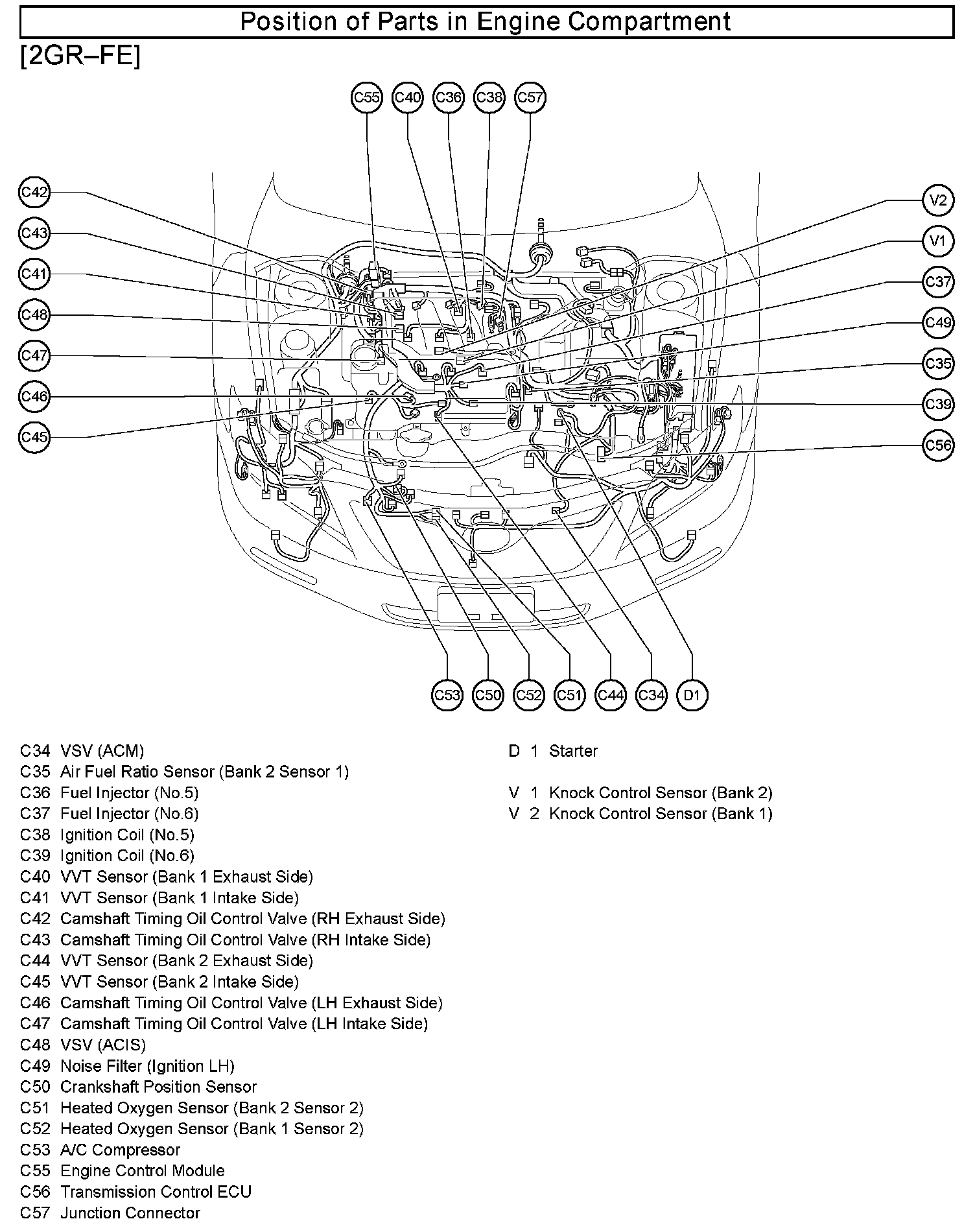 Position of Parts in Engine Compartment

[2GR–FE]

C55 C40 C36 C38 C57

C42

C43

C41

C48

C47

C46

C45

V2

V1

C37

C49

C35

C39

C56

C53 C50 C52 C51 C44 C34 D1

C34 VSV (ACM)
C35 Air Fuel Ratio Sensor (Bank 2 Sensor 1)
C36 Fuel Injector (No.5)
C37 Fuel Injector (No.6)
C38 Ignition Coil (No.5)
C39 Ignition Coil (No.6)
C40 VVT Sensor (Bank 1 Exhaust Side)
C41 VVT Sensor (Bank 1 Intake Side)
C42 Camshaft Timing Oil Control Valve (RH Exhaust Side)
C43 Camshaft Timing Oil Control Valve (RH Intake Side)
C44 VVT Sensor (Bank 2 Exhaust Side)
C45 VVT Sensor (Bank 2 Intake Side)
C46 Camshaft Timing Oil Control Valve (LH Exhaust Side)
C47 Camshaft Timing Oil Control Valve (LH Intake Side)
C48 VSV (ACIS)
C49 Noise Filter (Ignition LH)
C50 Crankshaft Position Sensor
C51 Heated Oxygen Sensor (Bank 2 Sensor 2)
C52 Heated Oxygen Sensor (Bank 1 Sensor 2)
C53 A/C Compressor
C55 Engine Control Module
C56 Transmission Control ECU
C57 Junction Connector

D 1 Starter

V 1 Knock Control Sensor (Bank 2)
V 2 Knock Control Sensor (Bank 1)