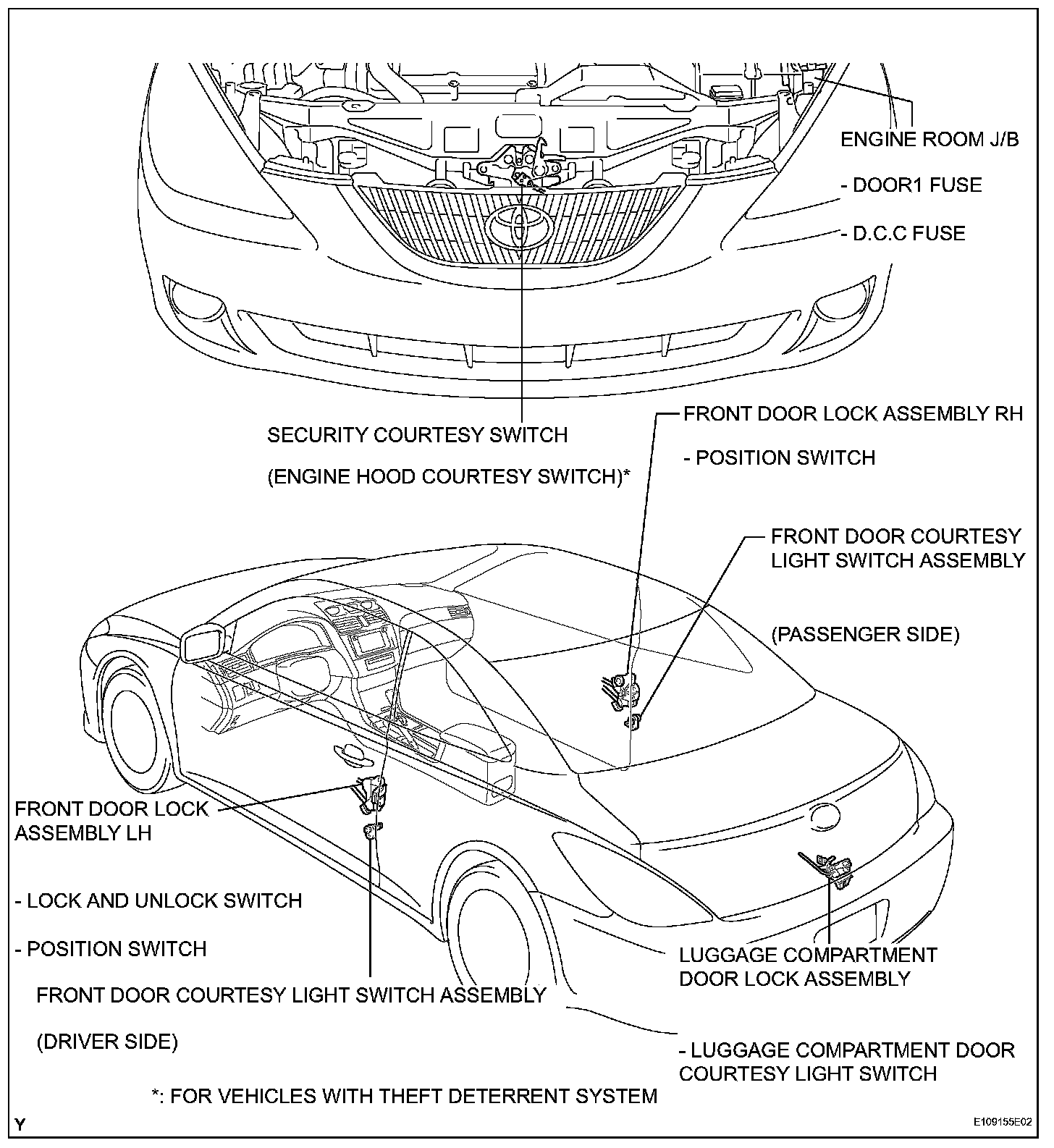 ENGINE ROOM J/B

- DOOR1 FUSE

- D.C.C FUSE

SECURITY COURTESY SWITCH

(ENGINE HOOD COURTESY SWITCH)*

FRONT DOOR LOCK ASSEMBLY RH

- POSITION SWITCH

FRONT DOOR COURTESY LIGHT SWITCH ASSEMBLY

(PASSENGER SIDE)

FRONT DOOR LOCK ASSEMBLY LH

- LOCK AND UNLOCK SWITCH

- POSITION SWITCH

FRONT DOOR COURTESY LIGHT SWITCH ASSEMBLY

(DRIVER SIDE)

LUGGAGE COMPARTMENT DOOR LOCK ASSEMBLY

- LUGGAGE COMPARTMENT DOOR COURTESY LIGHT SWITCH

*: FOR VEHICLES WITH THEFT DETERRENT SYSTEM

Y

E109155E02