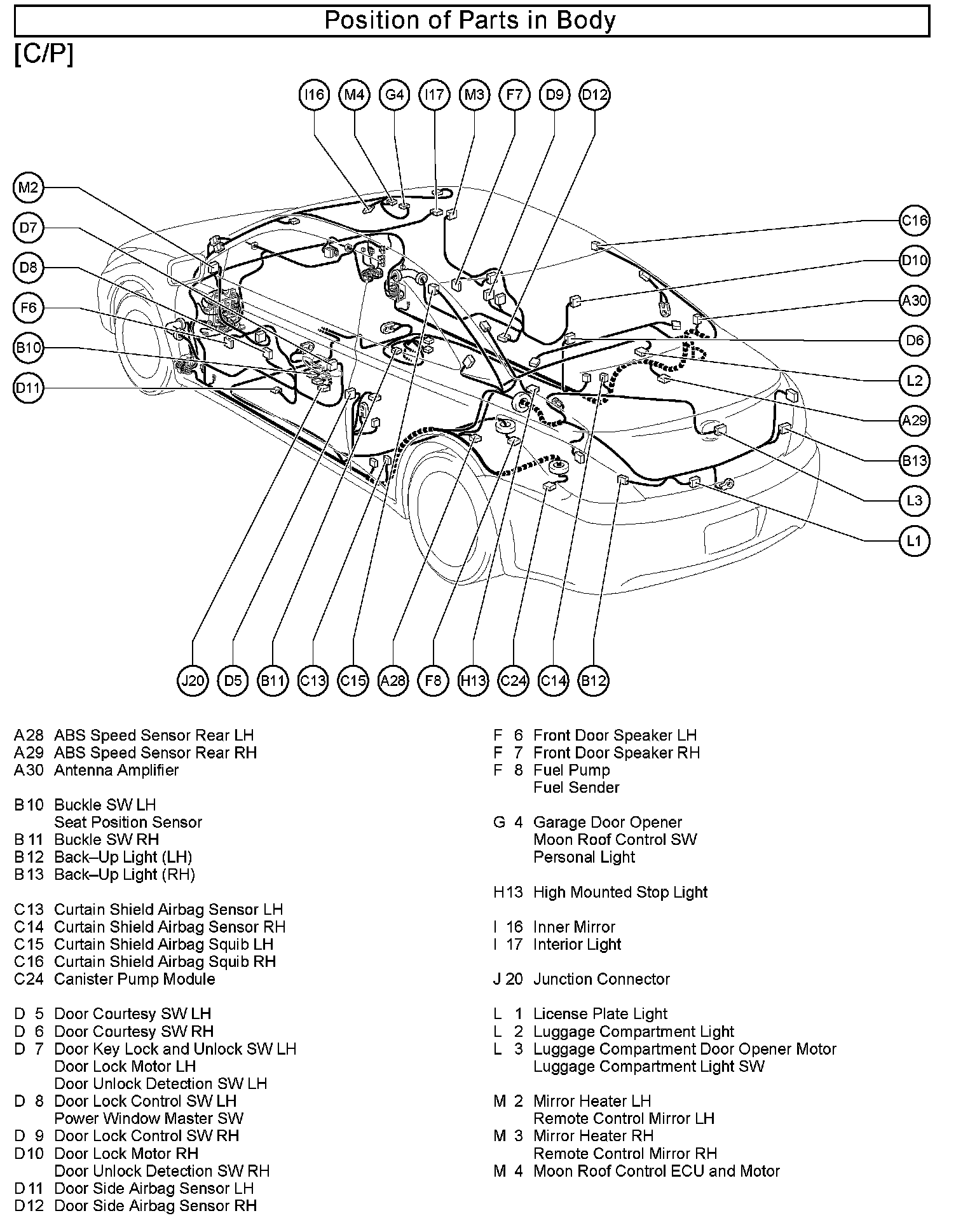 Position of Parts in Body

[C/P]

I16 M4 G4 I17 M3 F7 D9 D12

M2 D7 D8 F6 B10 D11

C16 D10 A30 D6 L2 A29 B13 L3 L1

J20 D5 B11 C13 C15 A28 F8 H13 C24 C14 B12

A28 ABS Speed Sensor Rear LH
A29 ABS Speed Sensor Rear RH
A30 Antenna Amplifier

B10 Buckle SW LH
Seat Position Sensor
B11 Buckle SW RH
B12 Back–Up Light (LH)
B13 Back–Up Light (RH)

C13 Curtain Shield Airbag Sensor LH
C14 Curtain Shield Airbag Sensor RH
C15 Curtain Shield Airbag Squib LH
C16 Curtain Shield Airbag Squib RH
C24 Canister Pump Module

D 5 Door Courtesy SW LH
D 6 Door Courtesy SW RH
D 7 Door Key Lock and Unlock SW LH
Door Lock Motor LH
Door Unlock Detection SW LH
D 8 Door Lock Control SW LH
Power Window Master SW
D 9 Door Lock Control SW RH
D10 Door Lock Motor RH
Door Unlock Detection SW RH
D11 Door Side Airbag Sensor LH
D12 Door Side Airbag Sensor RH

F 6 Front Door Speaker LH
F 7 Front Door Speaker RH
F 8 Fuel Pump
Fuel Sender

G 4 Garage Door Opener
Moon Roof Control SW
Personal Light

H13 High Mounted Stop Light

I 16 Inner Mirror
I 17 Interior Light

J 20 Junction Connector

L 1 License Plate Light
L 2 Luggage Compartment Light
L 3 Luggage Compartment Door Opener Motor
Luggage Compartment Light SW

M 2 Mirror Heater LH
Remote Control Mirror LH
M 3 Mirror Heater RH
Remote Control Mirror RH
M 4 Moon Roof Control ECU and Motor