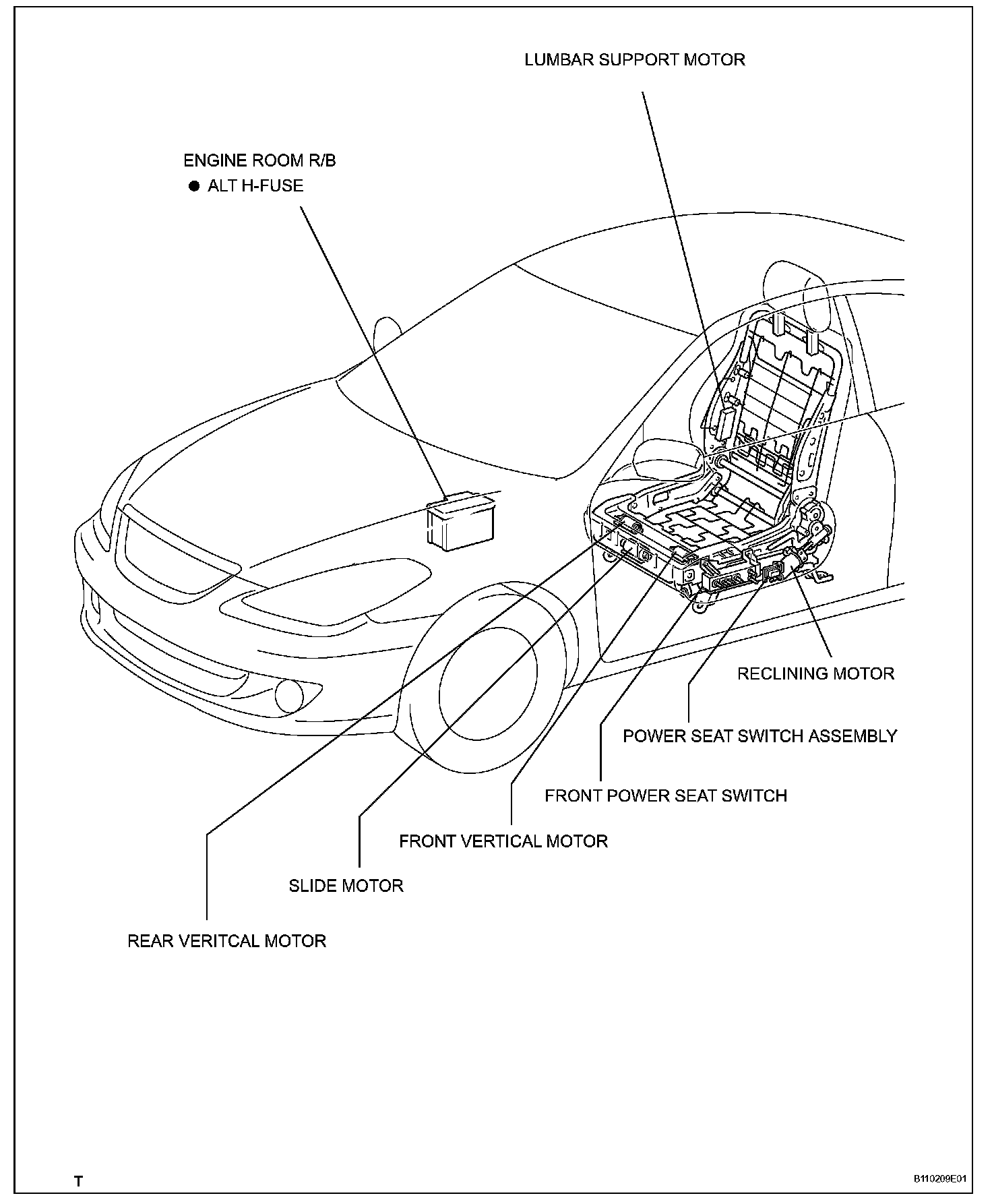 LUMBAR SUPPORT MOTOR

ENGINE ROOM R/B
● ALT H-FUSE

RECLINING MOTOR

POWER SEAT SWITCH ASSEMBLY

FRONT POWER SEAT SWITCH

FRONT VERTICAL MOTOR

SLIDE MOTOR

REAR VERITCAL MOTOR

T

B110209E01