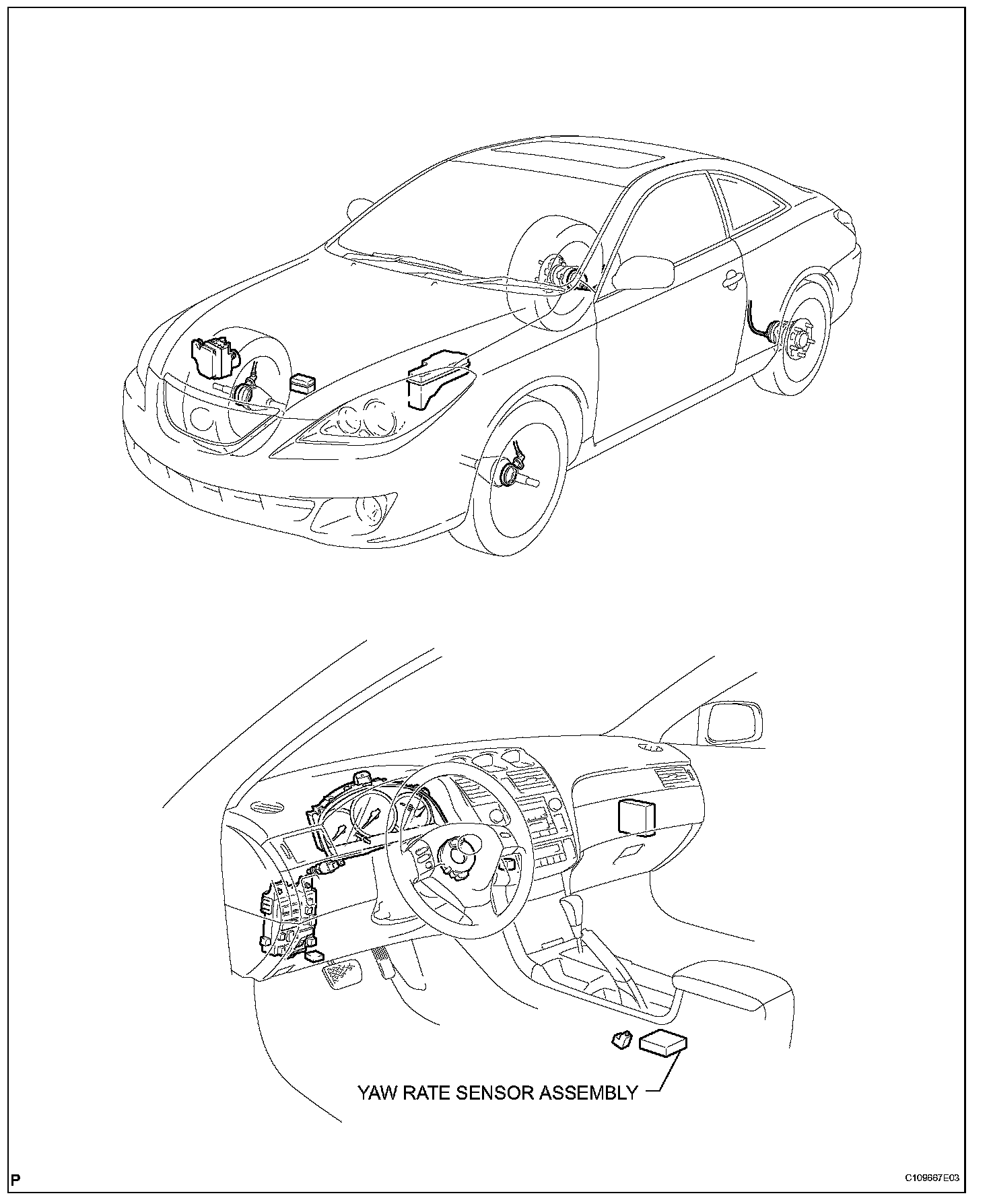 YAW RATE SENSOR ASSEMBLY

P

C109667E03