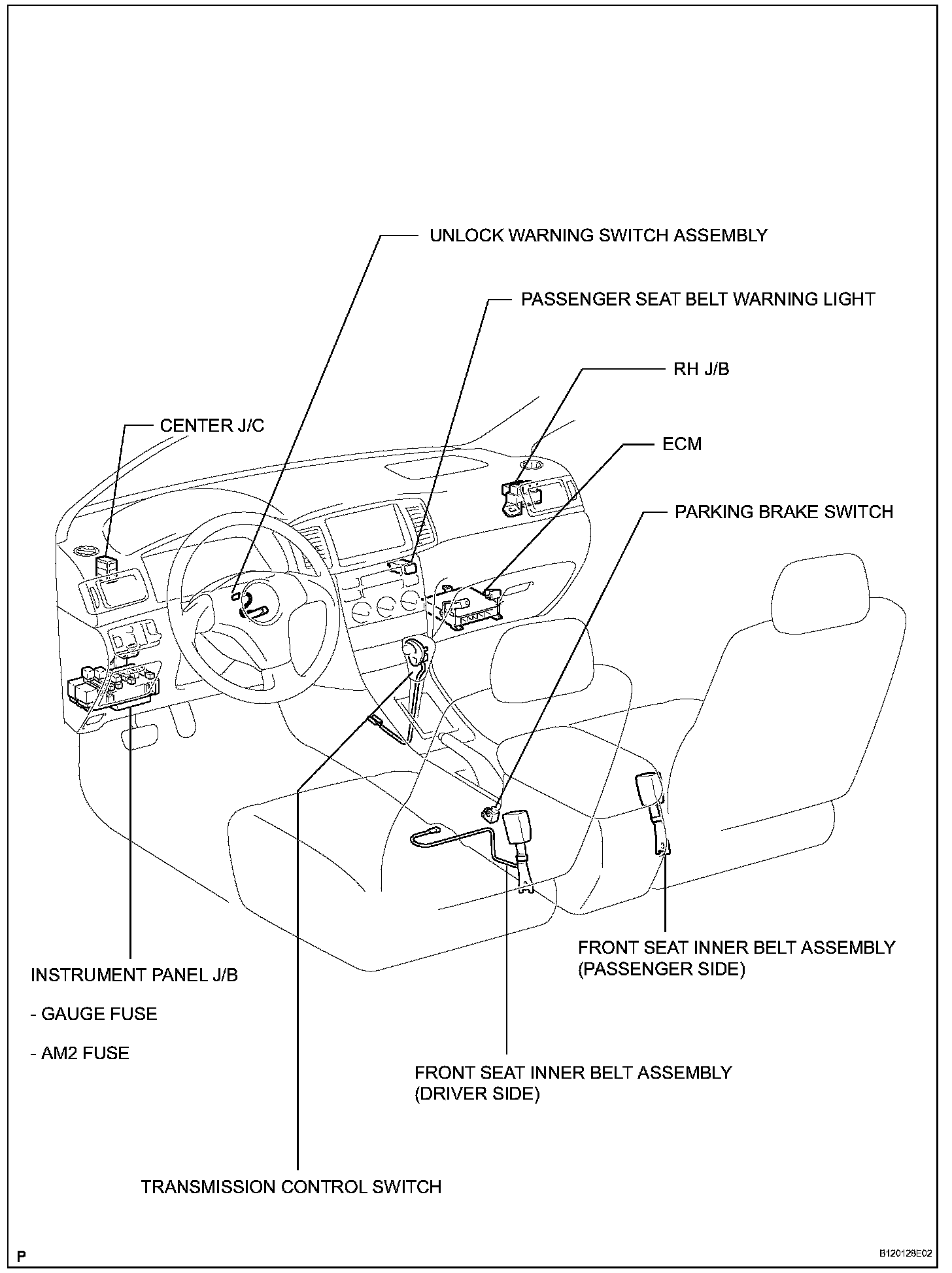 UNLOCK WARNING SWITCH ASSEMBLY

PASSENGER SEAT BELT WARNING LIGHT

RH J/B

CENTER J/C

ECM

PARKING BRAKE SWITCH

FRONT SEAT INNER BELT ASSEMBLY (PASSENGER SIDE)

INSTRUMENT PANEL J/B

- GAUGE FUSE

- AM2 FUSE

FRONT SEAT INNER BELT ASSEMBLY (DRIVER SIDE)

TRANSMISSION CONTROL SWITCH

P

B120128E02