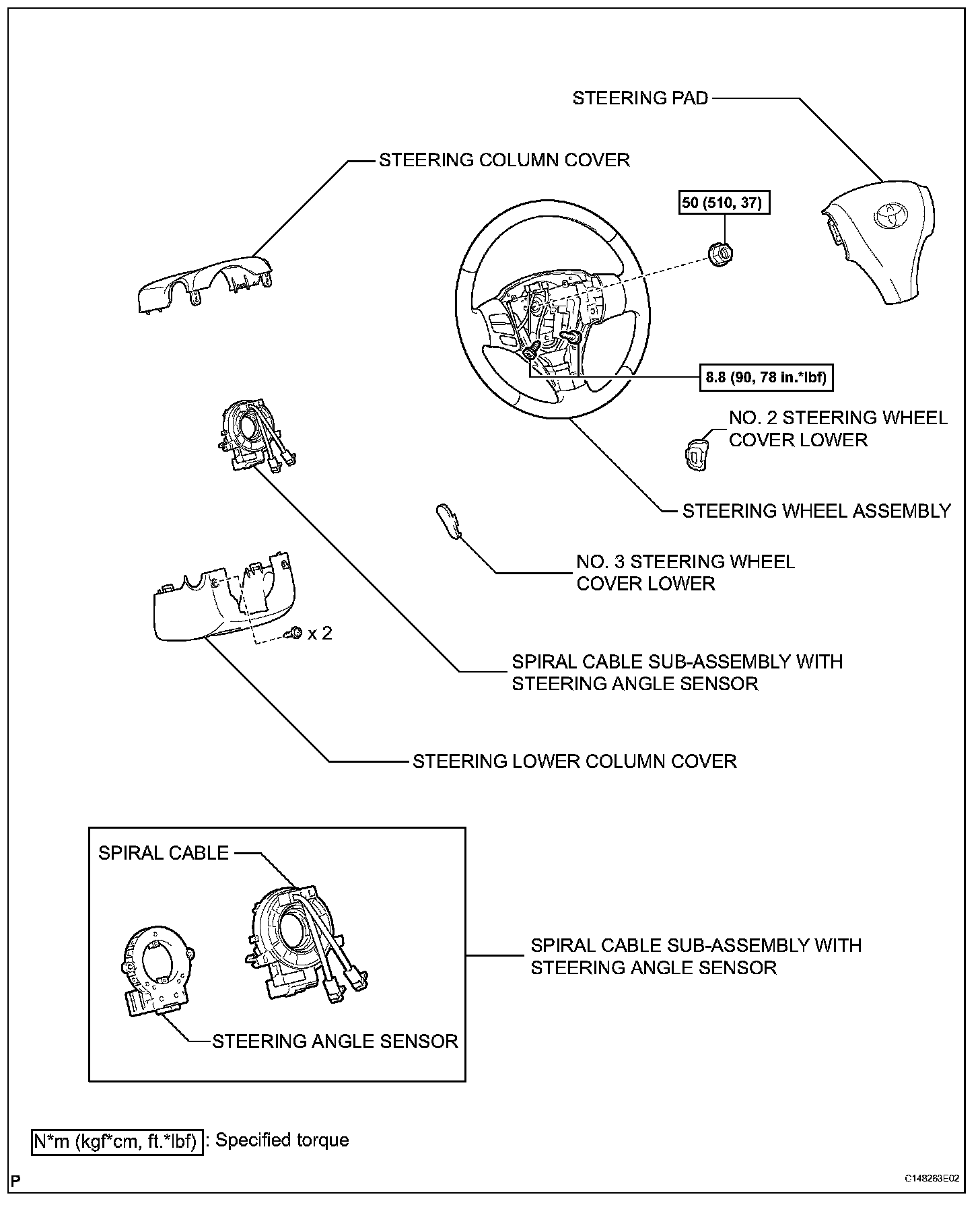 STEERING PAD

STEERING COLUMN COVER

50 (510, 37)

8.8 (90, 78 in.*lbf)

NO. 2 STEERING WHEEL COVER LOWER

STEERING WHEEL ASSEMBLY

NO. 3 STEERING WHEEL COVER LOWER

x 2

SPIRAL CABLE SUB-ASSEMBLY WITH STEERING ANGLE SENSOR

STEERING LOWER COLUMN COVER

SPIRAL CABLE

SPIRAL CABLE SUB-ASSEMBLY WITH STEERING ANGLE SENSOR

STEERING ANGLE SENSOR

N*m (kgf*cm, ft.*lbf) : Specified torque

P

C148263E02