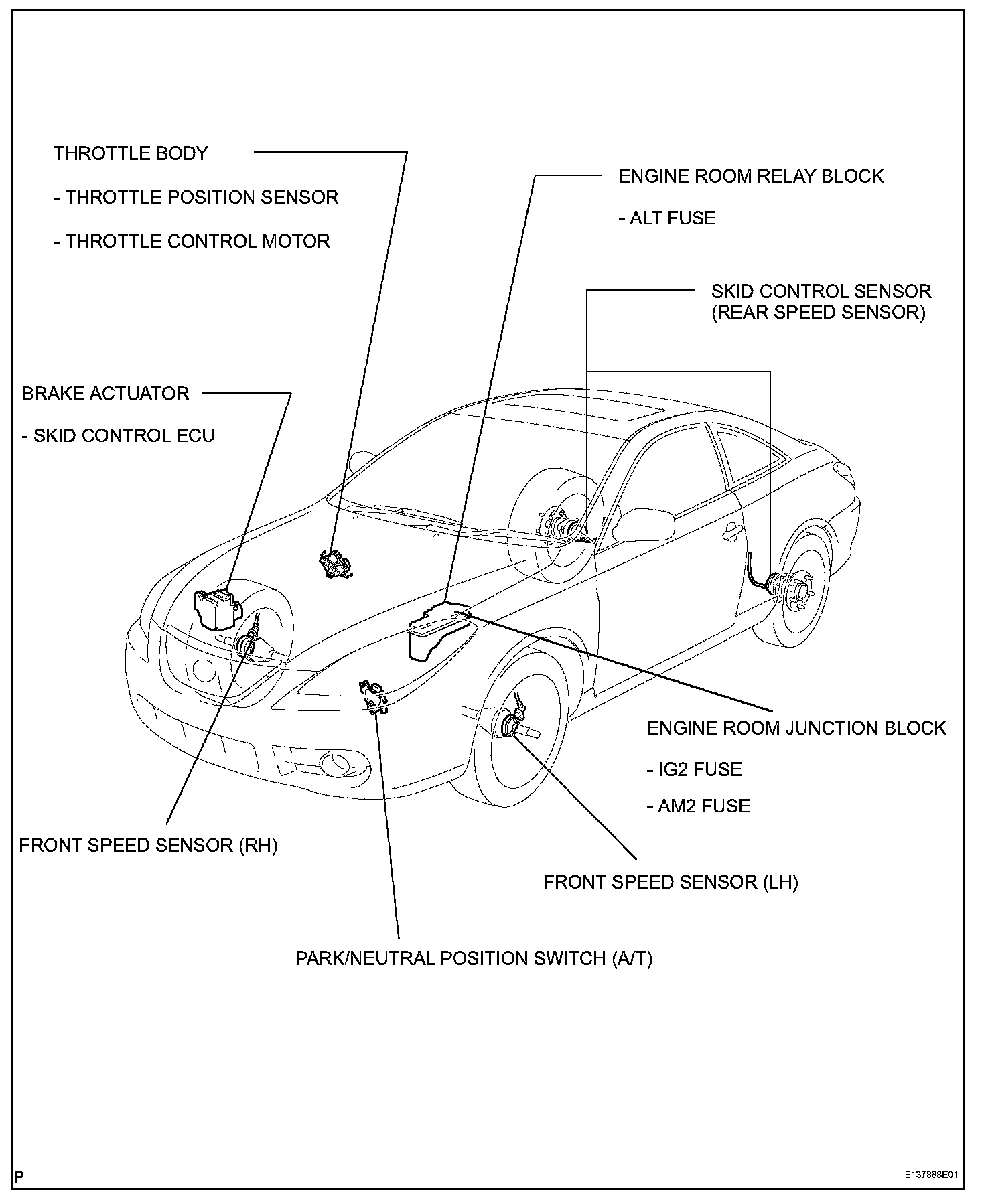 THROTTLE BODY

- THROTTLE POSITION SENSOR

- THROTTLE CONTROL MOTOR

ENGINE ROOM RELAY BLOCK

- ALT FUSE

SKID CONTROL SENSOR (REAR SPEED SENSOR)

BRAKE ACTUATOR

- SKID CONTROL ECU

ENGINE ROOM JUNCTION BLOCK

- IG2 FUSE

- AM2 FUSE

FRONT SPEED SENSOR (RH)

FRONT SPEED SENSOR (LH)

PARK/NEUTRAL POSITION SWITCH (A/T)

P

E137868E01