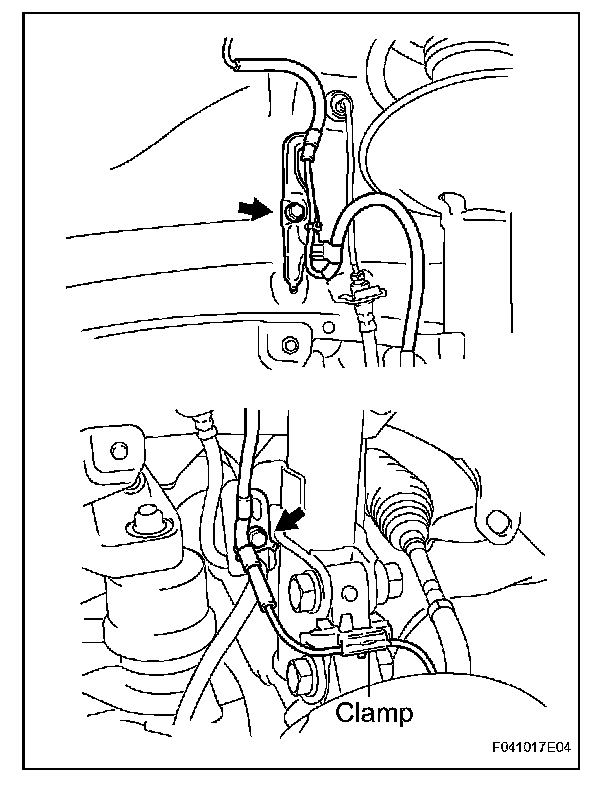 Clamp

F041017E04