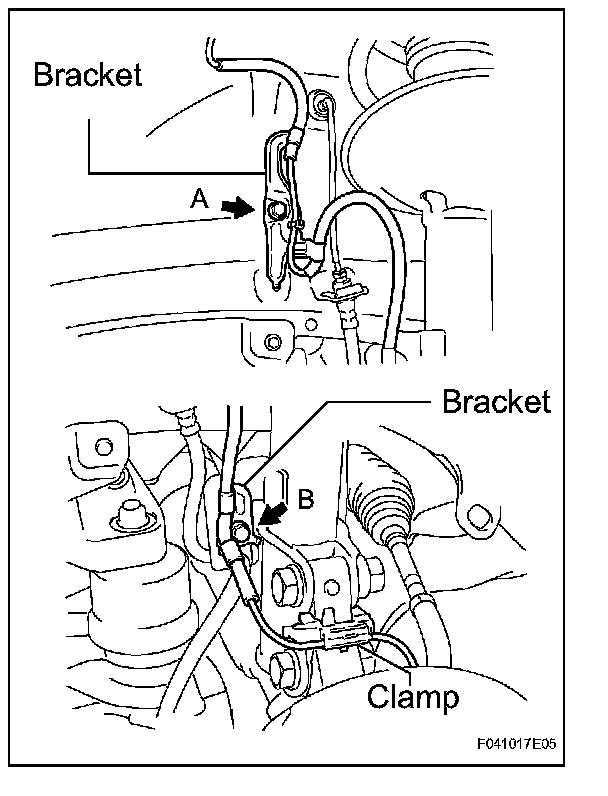 Bracket

A

Bracket

B

Clamp

F041017E05