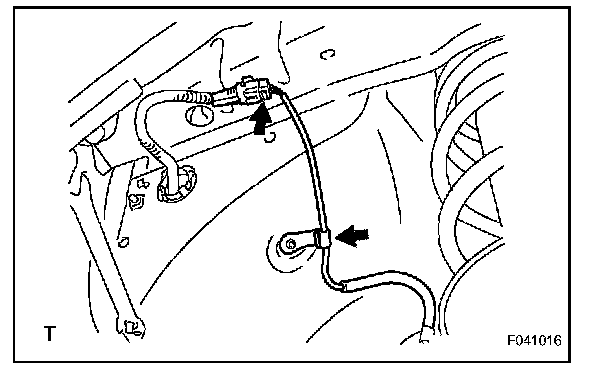 T

F041016