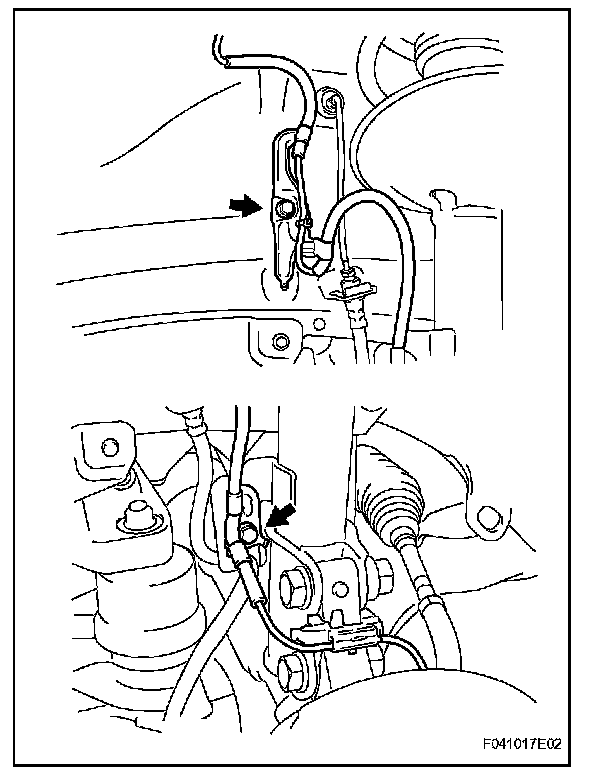 F041017E02