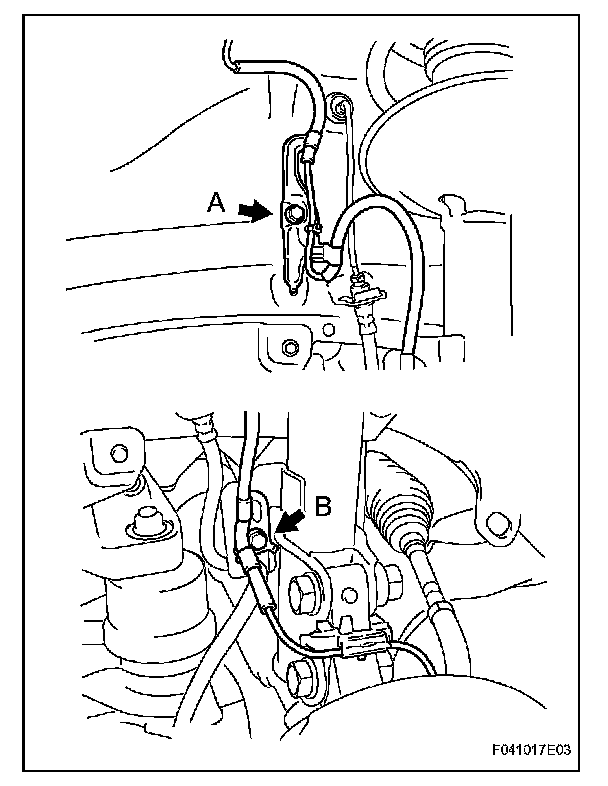 A

B

F041017E03