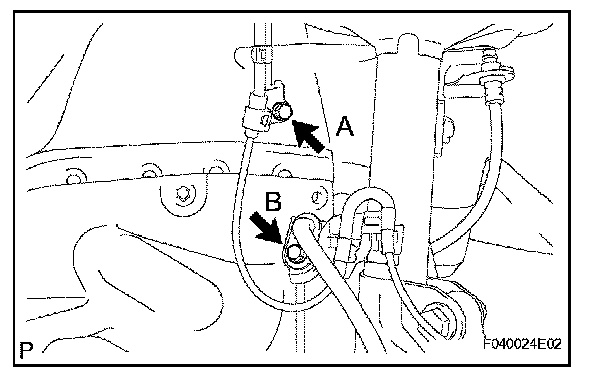 A

B

P

F040024E02