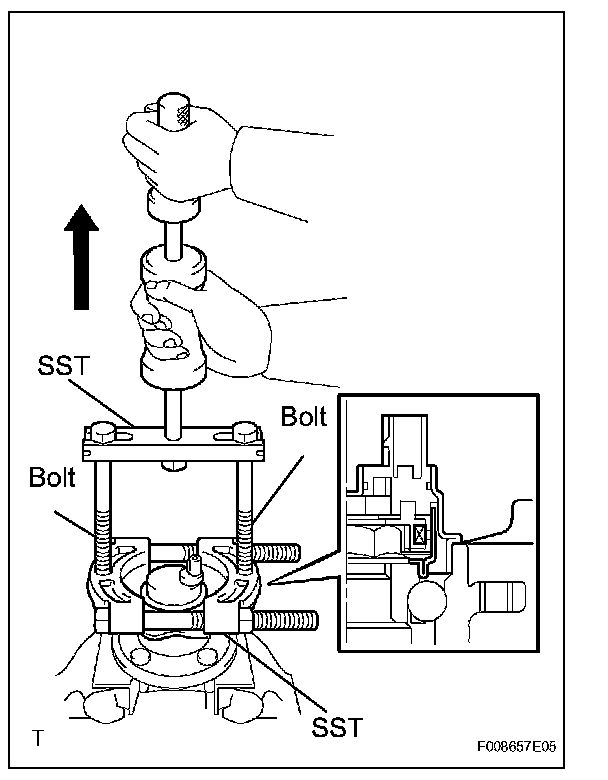 SST

Bolt

Bolt

SST

T

F008657E05