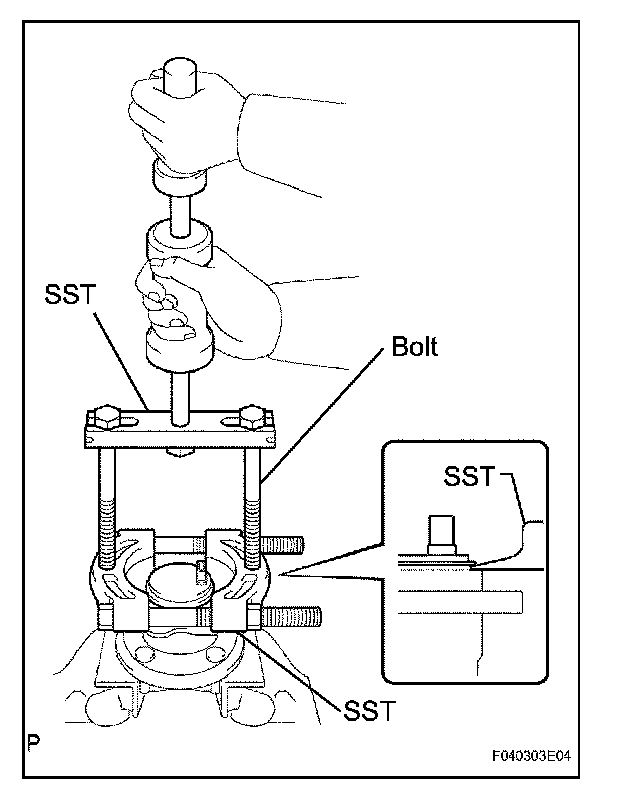 SST

Bolt

SST

SST

P

F040303E04