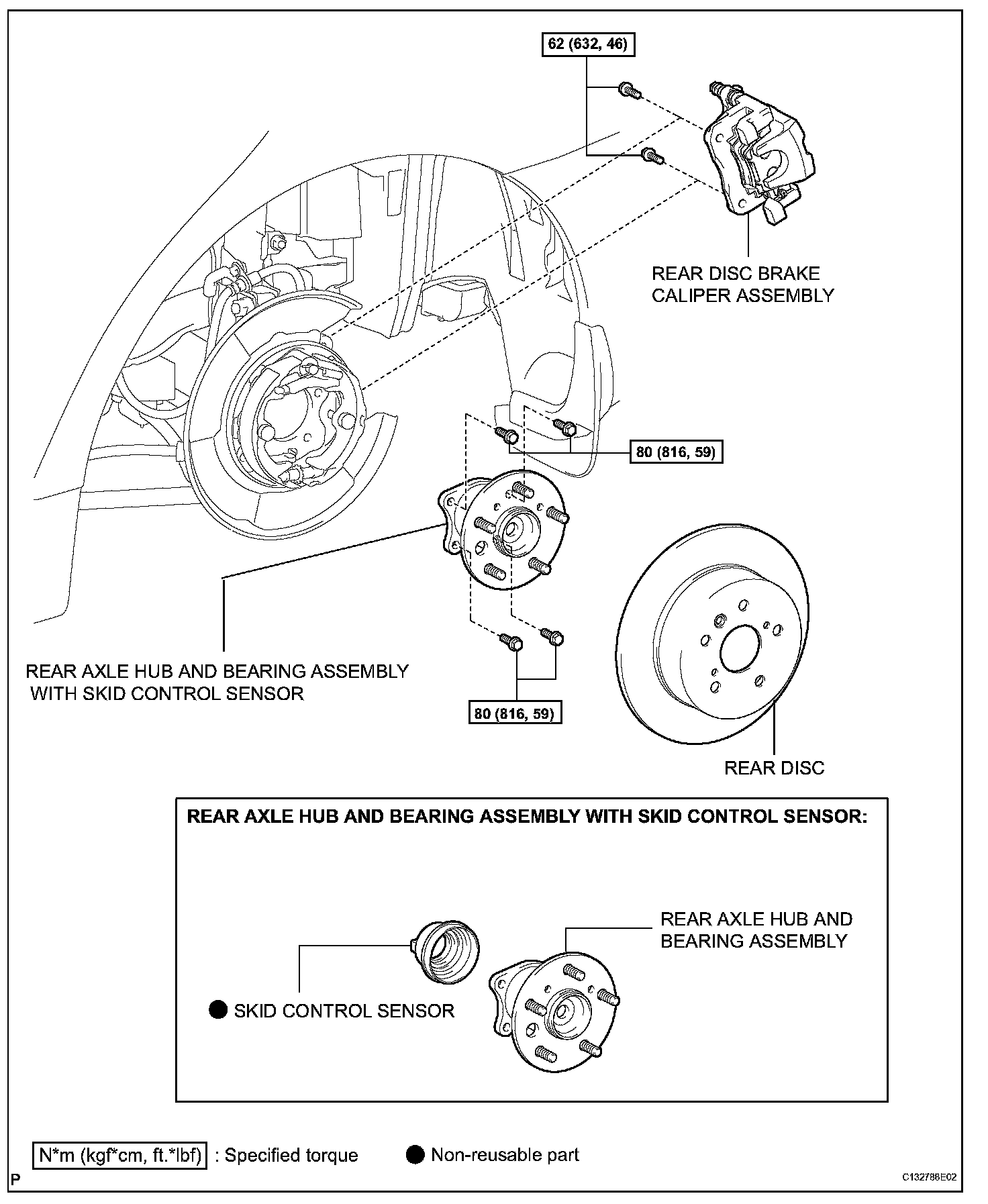 62 (632, 46)

REAR DISC BRAKE CALIPER ASSEMBLY

80 (816, 59)

REAR AXLE HUB AND BEARING ASSEMBLY WITH SKID CONTROL SENSOR

80 (816, 59)

REAR DISC

REAR AXLE HUB AND BEARING ASSEMBLY WITH SKID CONTROL SENSOR:

REAR AXLE HUB AND BEARING ASSEMBLY

● SKID CONTROL SENSOR

N*m (kgf*cm, ft.*lbf) : Specified torque ● Non-reusable part

P

C132788E02