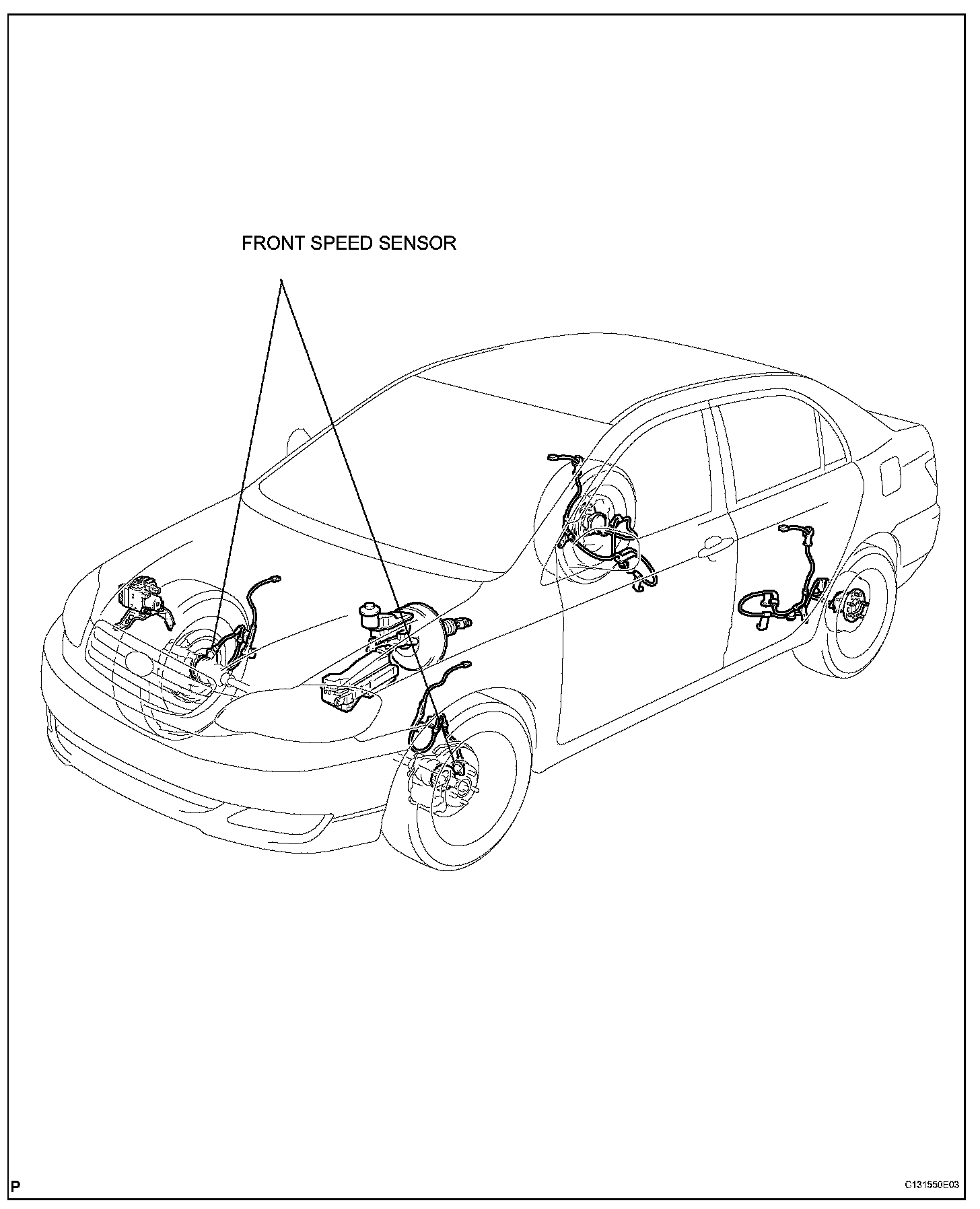 FRONT SPEED SENSOR

P

C131550E03