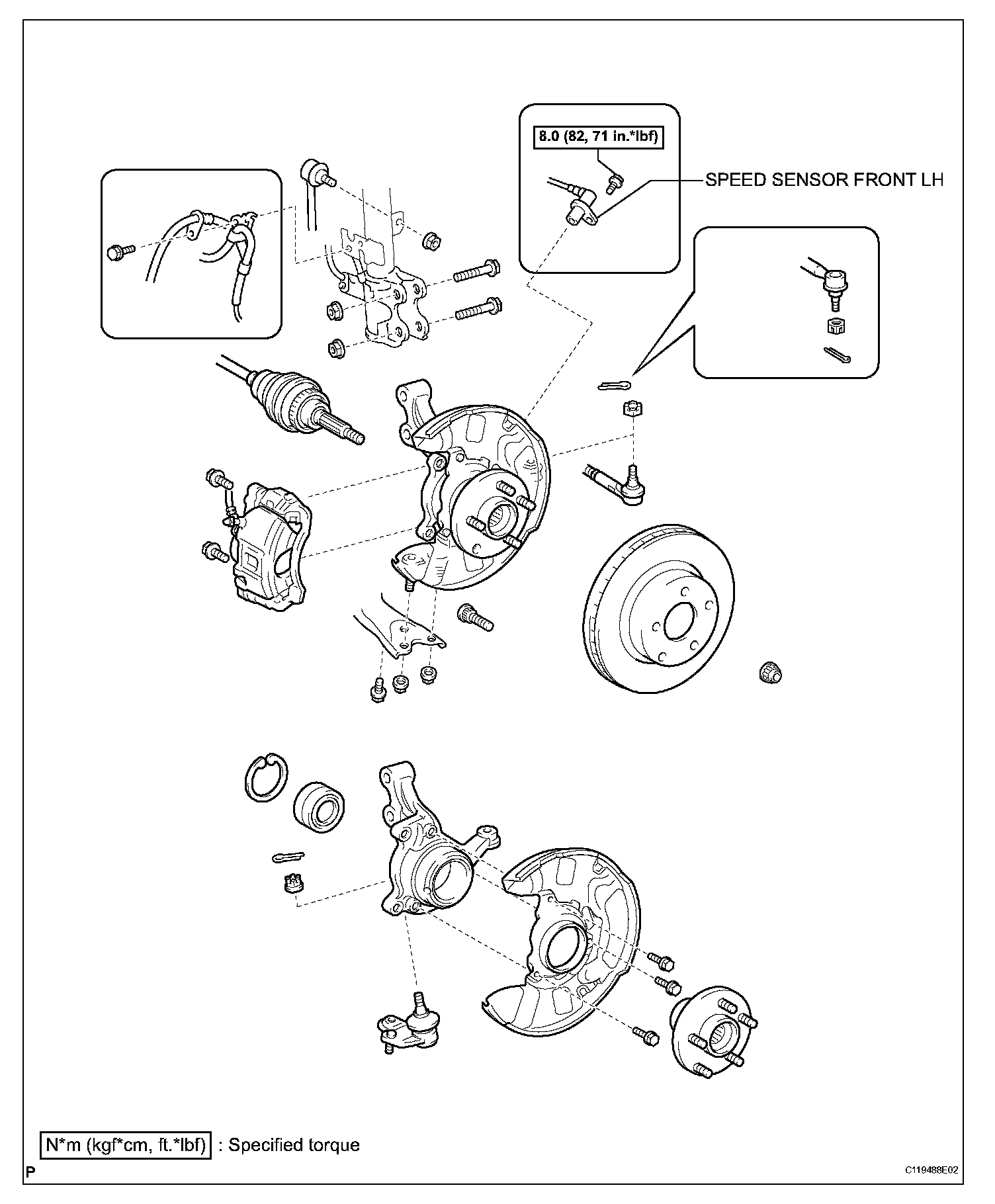 8.0 (82, 71 in.*lbf)

SPEED SENSOR FRONT LH

N*m (kgf*cm, ft.*lbf) : Specified torque

P

C119488E02