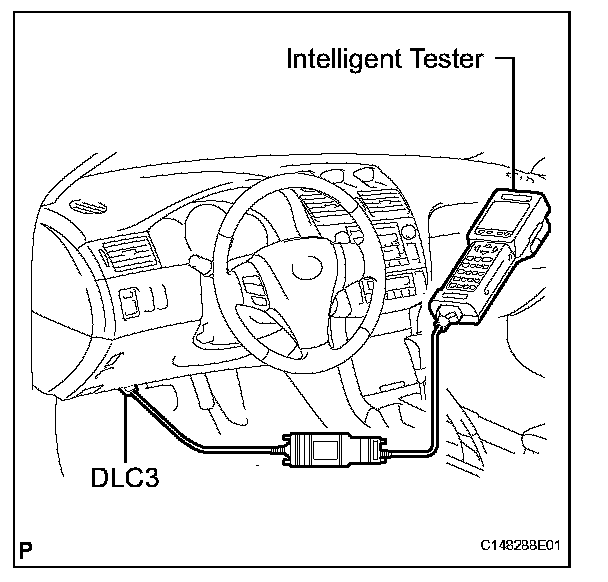 Intelligent Tester

DLC3

P

C148288E01