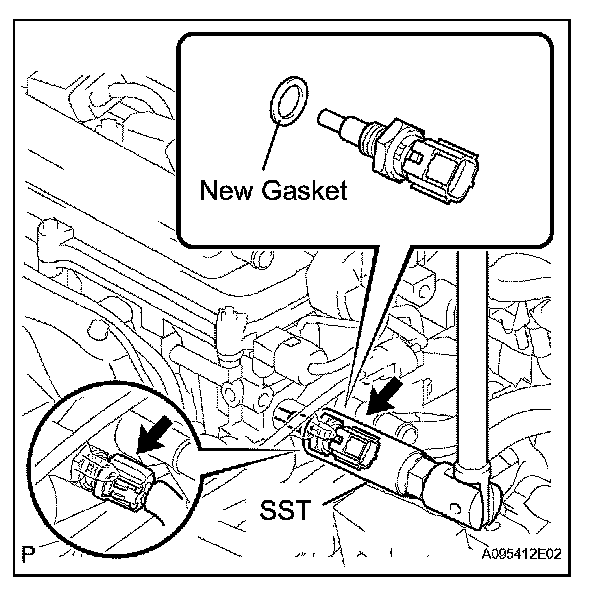 New Gasket

SST

P

A095412E02